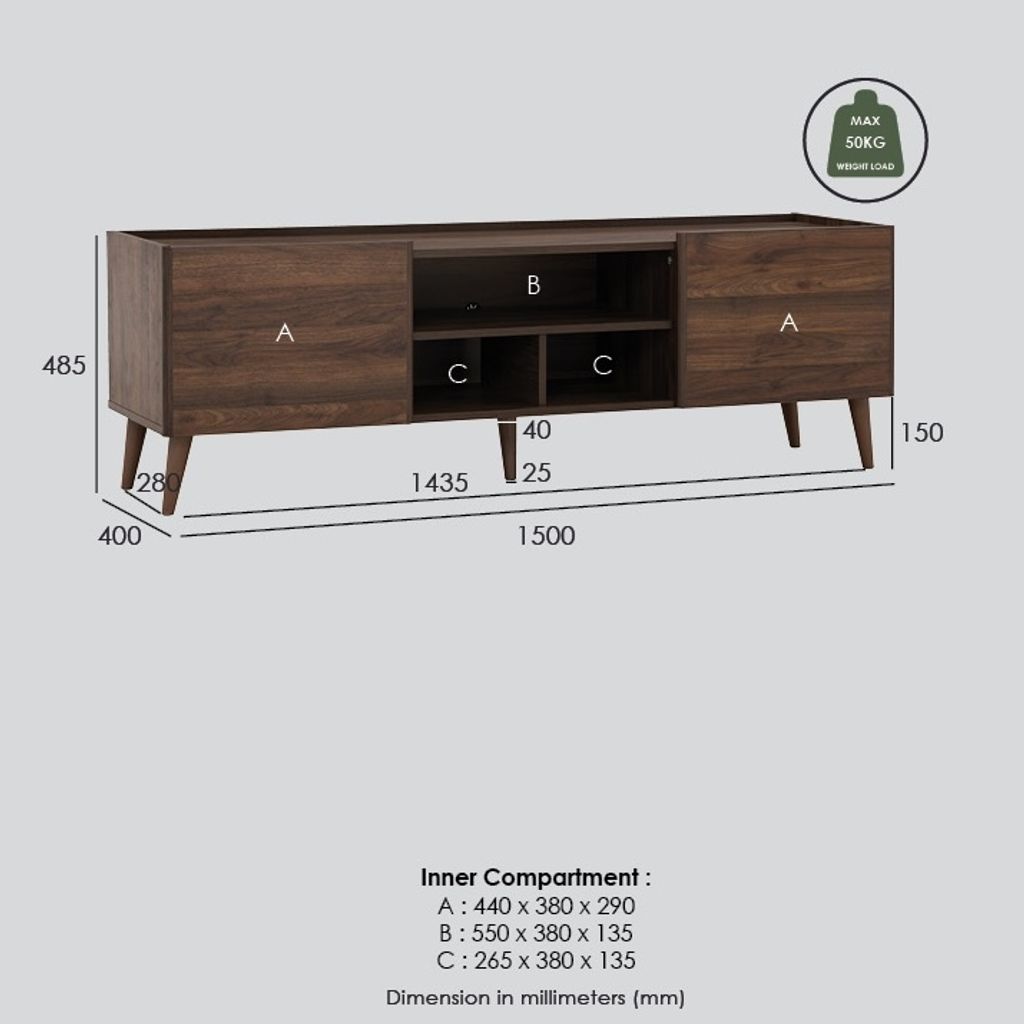 MAX
50KG
WEIGHT LOAD

B

A

A

C

C

485

40

150

280

1435

25

400

1500

Inner Compartment :
A : 440 x 380 x 290
B : 550 x 380 x 135
C : 265 x 380 x 135

Dimension in millimeters (mm)