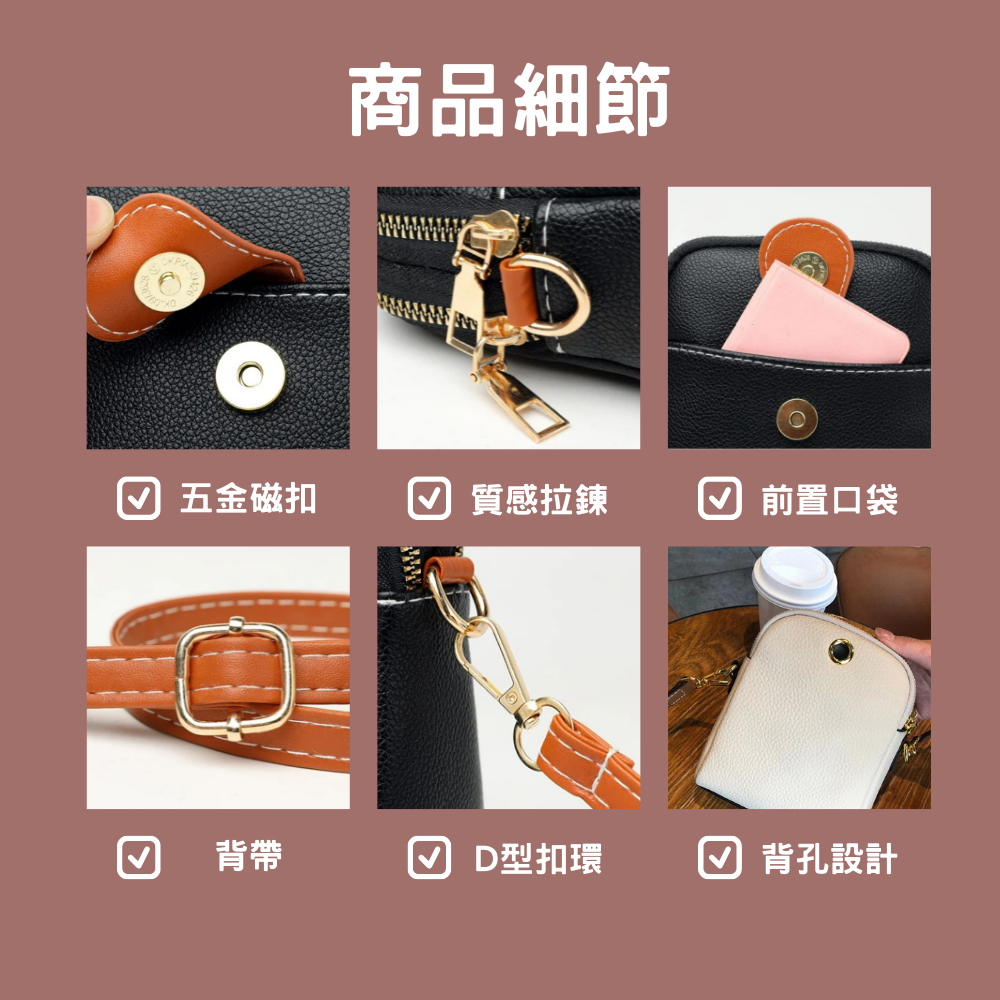 商品細節

五金磁扣

質感拉鍊

前置口袋

背帶

D型扣環

背孔設計