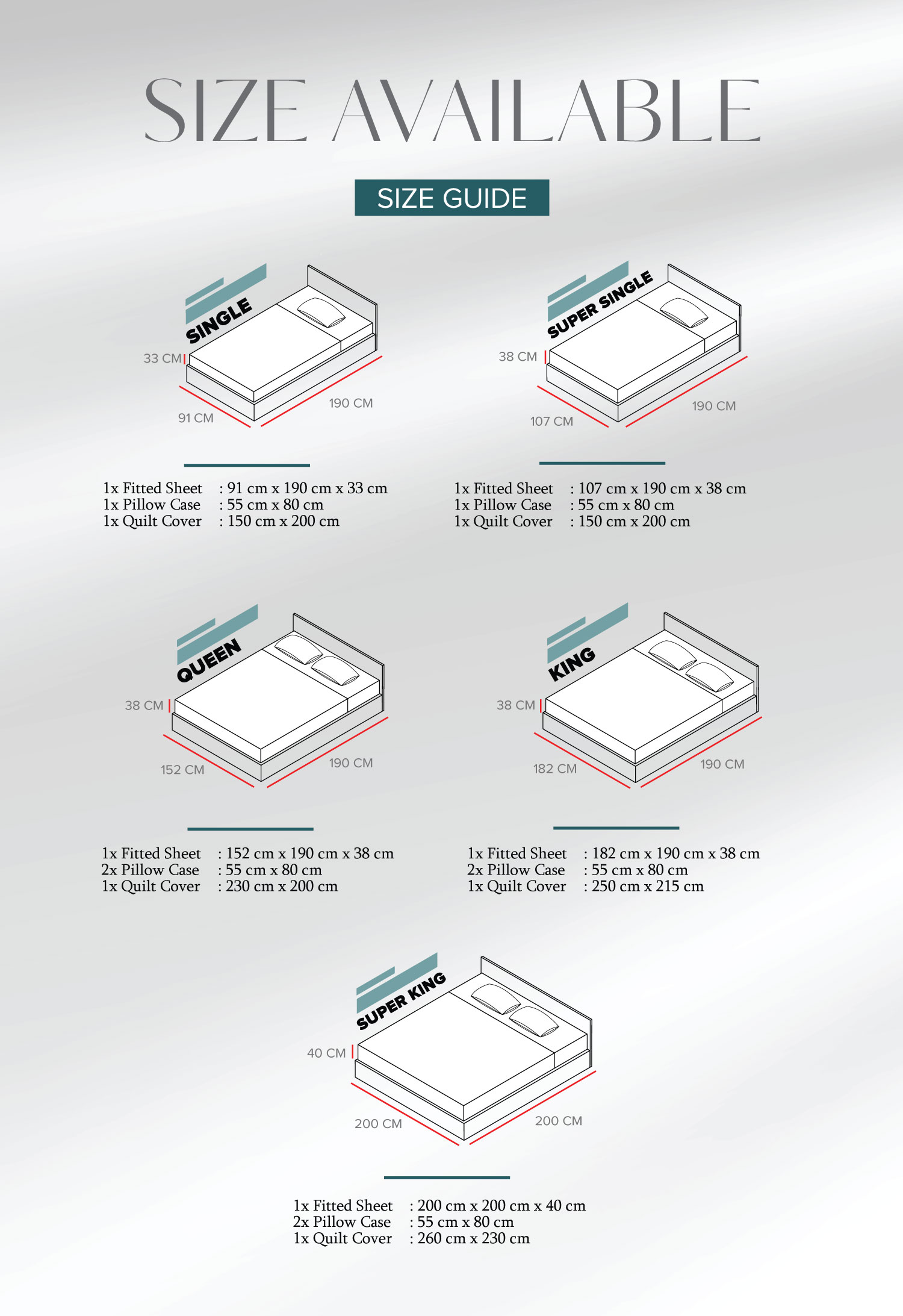 SIZE AVAILABLE

SIZE GUIDE

SINGLE

33 CM

91 CM

190 CM

1x Fitted Sheet : 91 cm x 190 cm x 33 cm
1x Pillow Case : 55 cm x 80 cm
1x Quilt Cover : 150 cm x 200 cm

SUPER SINGLE

38 CM

107 CM

190 CM

1x Fitted Sheet : 107 cm x 190 cm x 38 cm
1x Pillow Case : 55 cm x 80 cm
1x Quilt Cover : 150 cm x 200 cm

QUEEN

38 CM

152 CM

190 CM

1x Fitted Sheet : 152 cm x 190 cm x 38 cm
2x Pillow Case : 55 cm x 80 cm
1x Quilt Cover : 230 cm x 200 cm

KING

38 CM

182 CM

190 CM

1x Fitted Sheet : 182 cm x 190 cm x 38 cm
2x Pillow Case : 55 cm x 80 cm
1x Quilt Cover : 250 cm x 215 cm

SUPER KING

40 CM

200 CM

200 CM

1x Fitted Sheet : 200 cm x 200 cm x 40 cm
2x Pillow Case : 55 cm x 80 cm
1x Quilt Cover : 260 cm x 230 cm