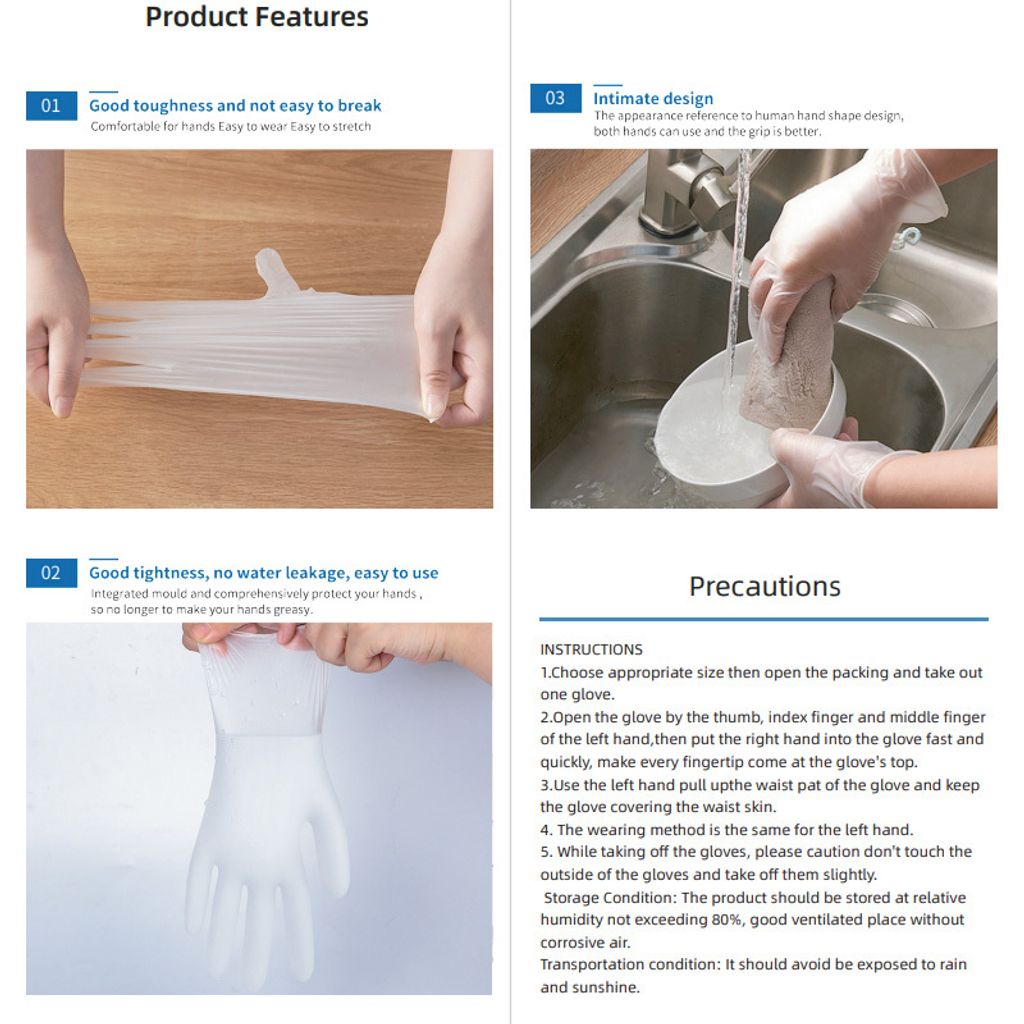 Product Features

01 Good toughness and not easy to break
Comfortable for hands Easy to wear Easy to stretch

02 Good tightness, no water leakage, easy to use
Integrated mould and comprehensively protect your hands , so no longer to make your hands greasy.

03 Intimate design
The appearance reference to human hand shape design, both hands can use and the grip is better.

Precautions

INSTRUCTIONS
1.Choose appropriate size then open the packing and take out one glove.
2.Open the glove by the thumb, index finger and middle finger of the left hand,then put the right hand into the glove fast and quickly, make every fingertip come at the glove's top.
3.Use the left hand pull upthe waist pat of the glove and keep the glove covering the waist skin.
4. The wearing method is the same for the left hand.
5. While taking off the gloves, please caution don't touch the outside of the gloves and take off them slightly.
Storage Condition: The product should be stored at relative humidity not exceeding 80%, good ventilated place without corrosive air.
Transportation condition: It should avoid be exposed to rain and sunshine.