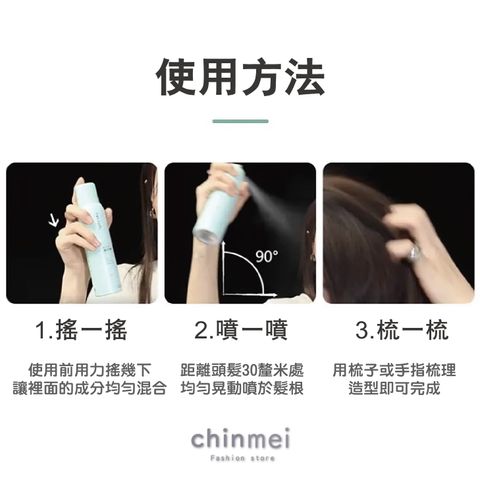 使用方法

90°

1.搖一搖

使用前用力搖幾下
讓裡面的成分均勻混合

2.噴一噴

距離頭髮30釐米處
均勻晃動噴於髮根

3.梳一梳

用梳子或手指梳理
造型即可完成

chinmei
Fashion store