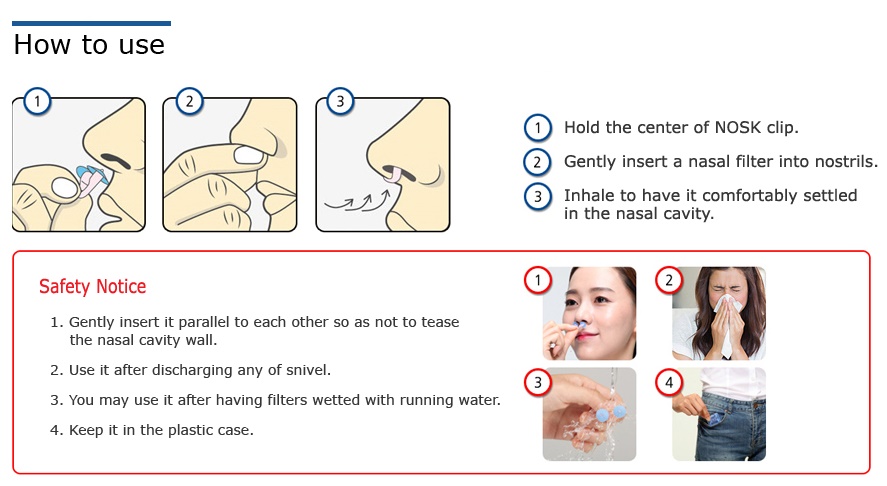 How to use

1

2

3

1 Hold the center of NOSK clip.

2 Gently insert a nasal filter into nostrils.

3 Inhale to have it comfortably settled in the nasal cavity.

Safety Notice

1. Gently insert it parallel to each other so as not to tease the nasal cavity wall.

2. Use it after discharging any of snivel.

3. You may use it after having filters wetted with running water.

4. Keep it in the plastic case.

1

2

3

4