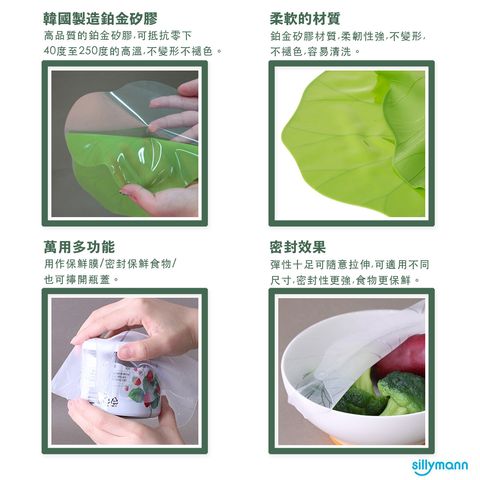 韓國製造鉑金矽膠

高品質的鉑金矽膠,可抵抗零下40度至250度的高溫,不變形不褪色。

柔軟的材質

鉑金矽膠材質,柔韌性強,不變形,不褪色,容易清洗。

萬用多功能

用作保鮮膜/密封保鮮食物/也可擰開瓶蓋。

密封效果

彈性十足可隨意拉伸,可適用不同尺寸,密封性更強,食物更保鮮。

sillymann