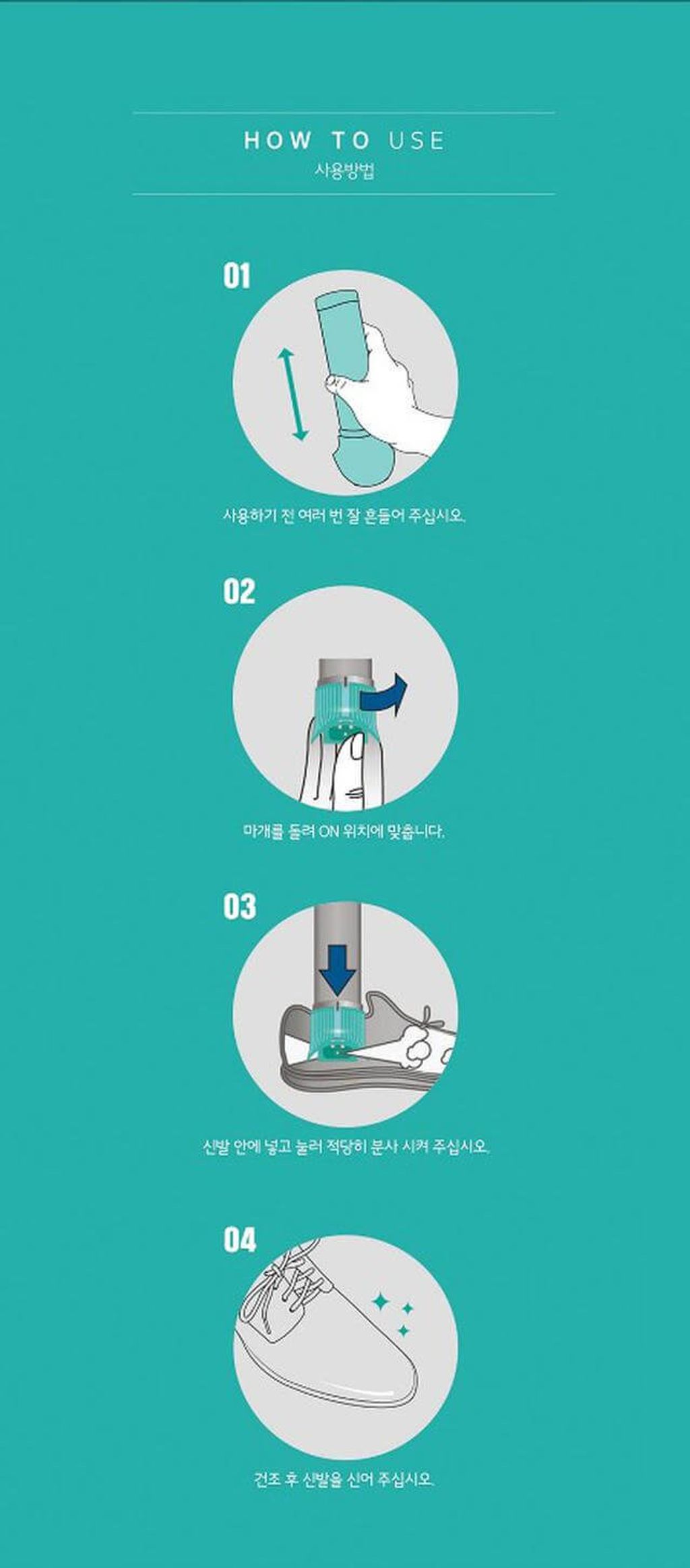 HOW TO USE
사용방법

01

사용하기 전 여러 번 잘 흔들어 주십시오.

02

마개를 돌려 ON 위치에 맞춥니다.

03

신발 안에 넣고 눌러 적당히 분사 시켜 주십시오.

04

건조 후 신발을 신어 주십시오.