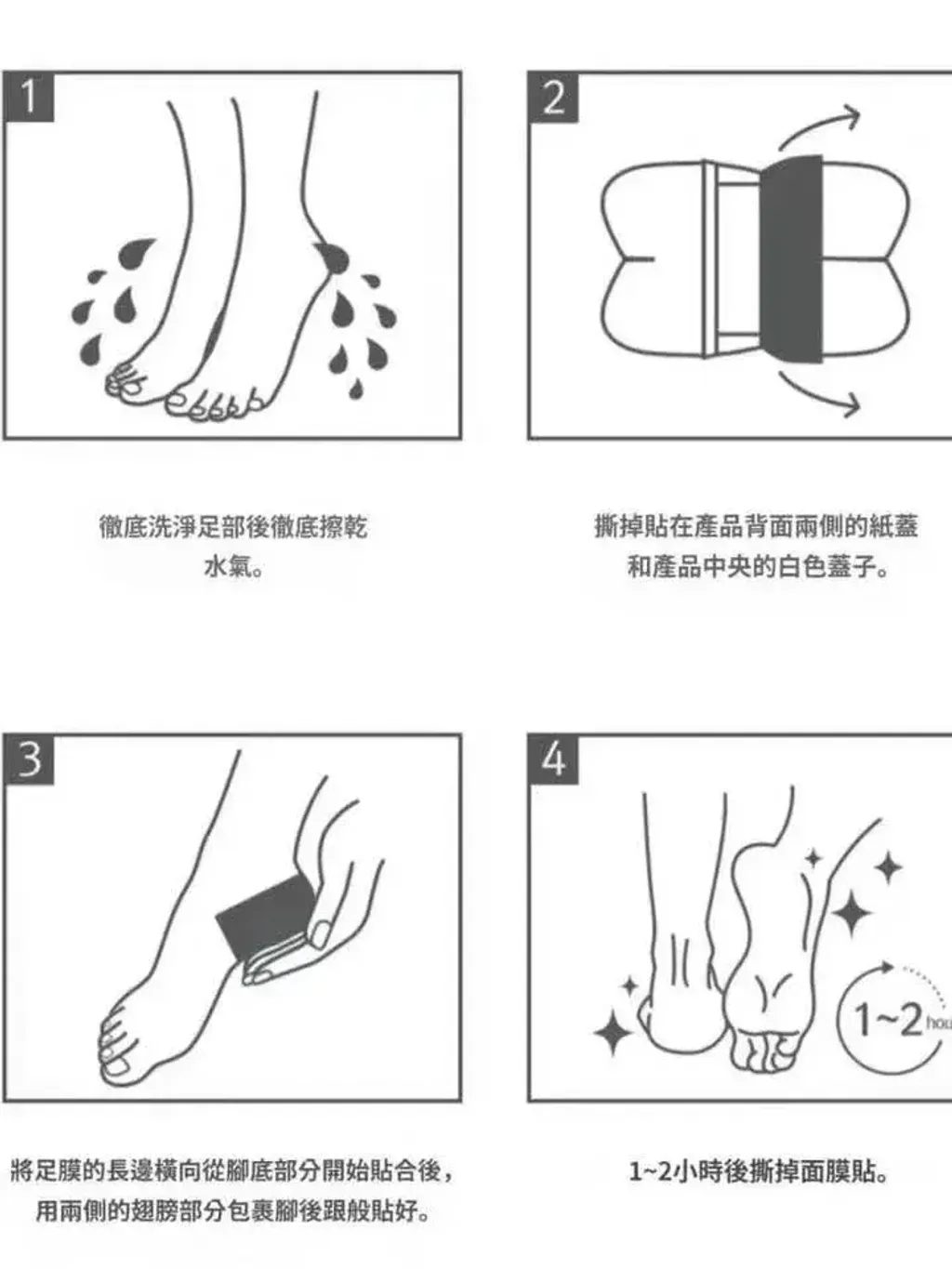 1

徹底洗淨足部後徹底擦乾水氣。

2

撕掉貼在產品背面兩側的紙蓋和產品中央的白色蓋子。

3

將足膜的長邊橫向從腳底部分開始貼合後，用兩側的翅膀部分包裹腳後跟般貼好。

4

1~2 hou

1~2小時後撕掉面膜貼。