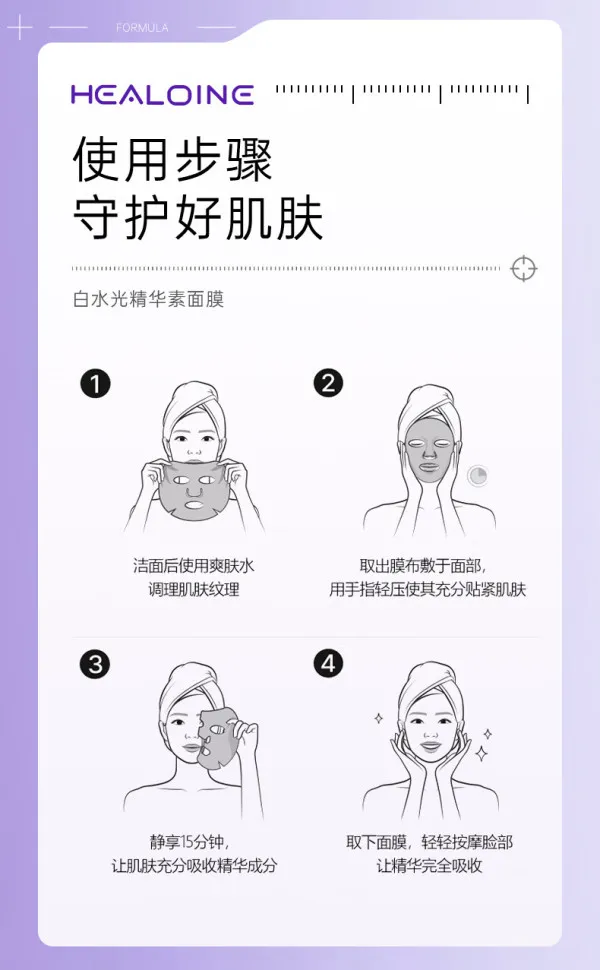 FORMULA

HEALOINE

使用步骤
守护好肌肤

白水光精华素面膜

1
洁面后使用爽肤水
调理肌肤纹理

2
取出膜布敷于面部，
用手指轻压使其充分贴紧肌肤

3
静享15分钟，
让肌肤充分吸收精华成分

4
取下面膜，轻轻按摩脸部
让精华完全吸收