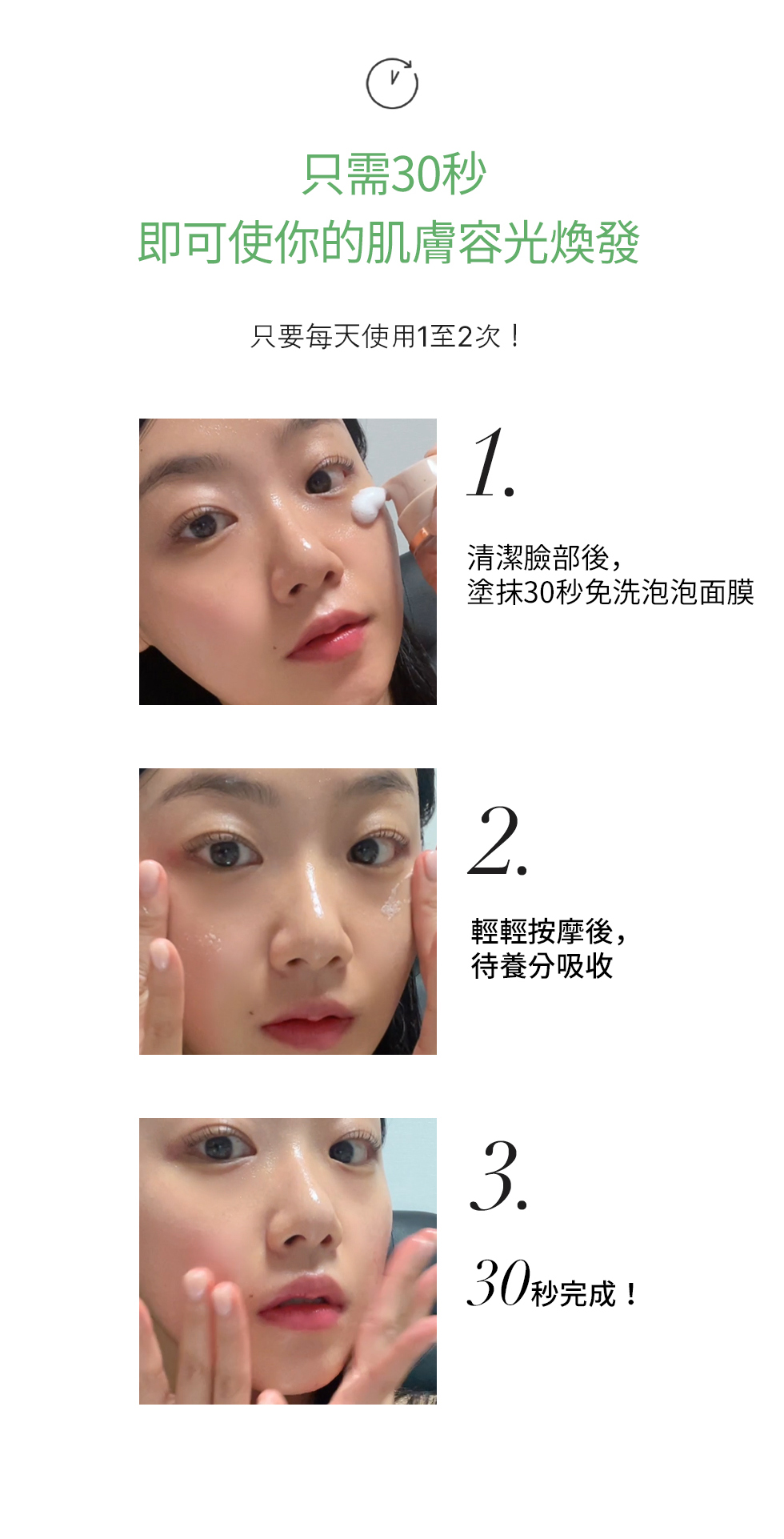 只需30秒
即可使你的肌膚容光煥發

只要每天使用1至2次！

1.

清潔臉部後，
塗抹30秒免洗泡泡面膜

2.

輕輕按摩後，
待養分吸收

3.

30秒完成！