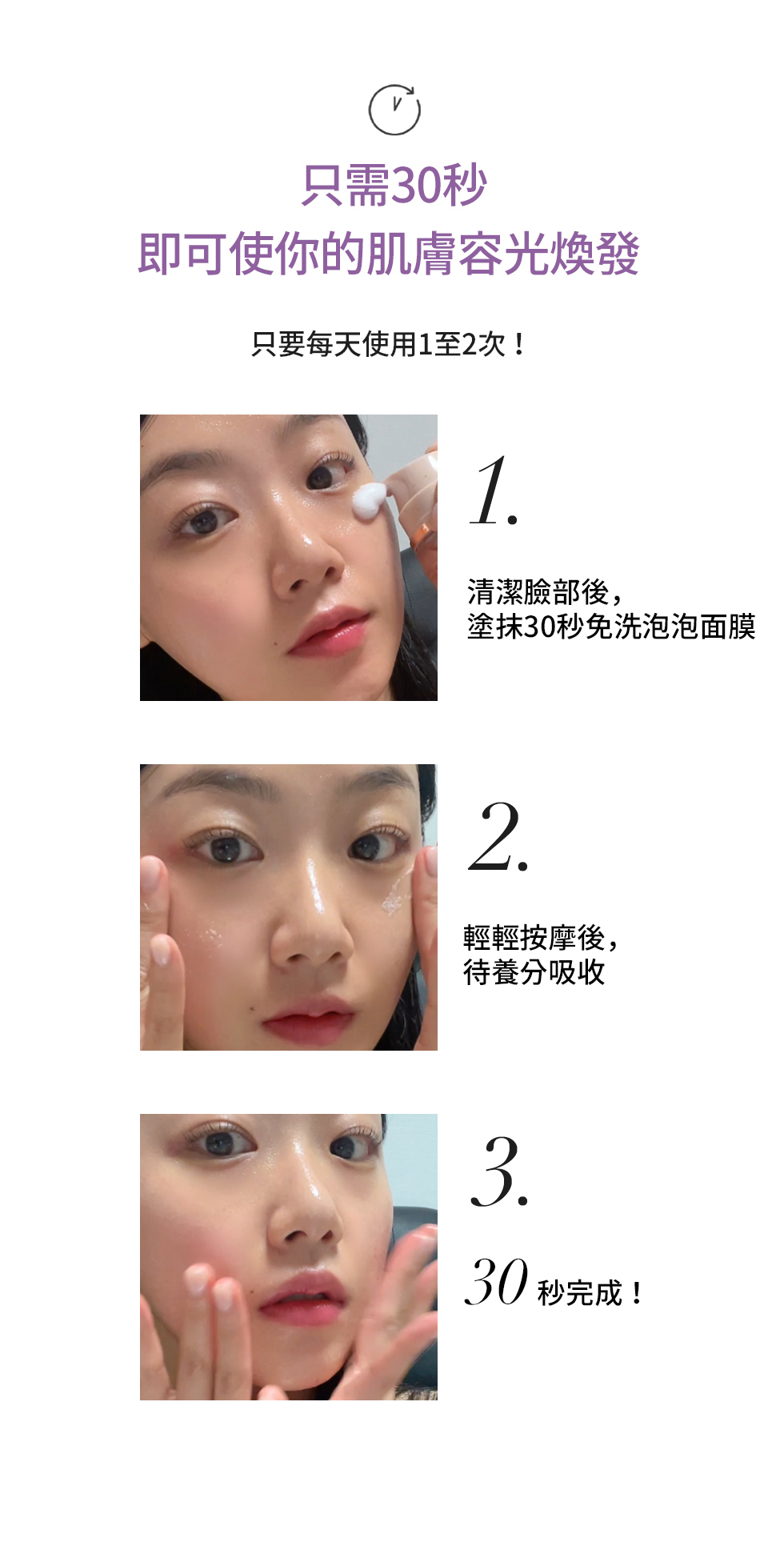 只需30秒
即可使你的肌膚容光煥發

只要每天使用1至2次！

1.

清潔臉部後，
塗抹30秒免洗泡泡面膜

2.

輕輕按摩後，
待養分吸收

3.

30 秒完成！