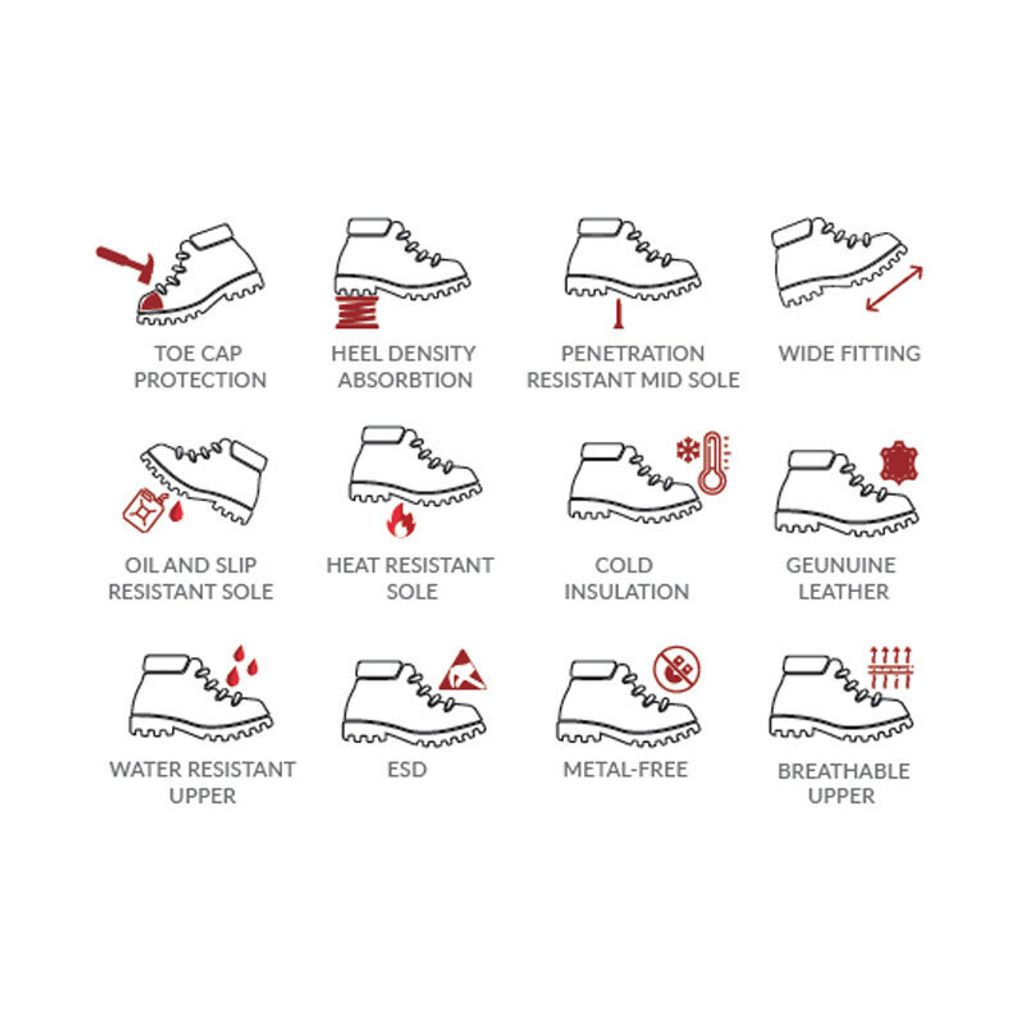 TOE CAP PROTECTION

HEEL DENSITY ABSORBTION

PENETRATION RESISTANT MID SOLE

WIDE FITTING

OIL AND SLIP RESISTANT SOLE

HEAT RESISTANT SOLE

COLD INSULATION

GEUNUINE LEATHER

WATER RESISTANT UPPER

ESD

METAL-FREE

BREATHABLE UPPER