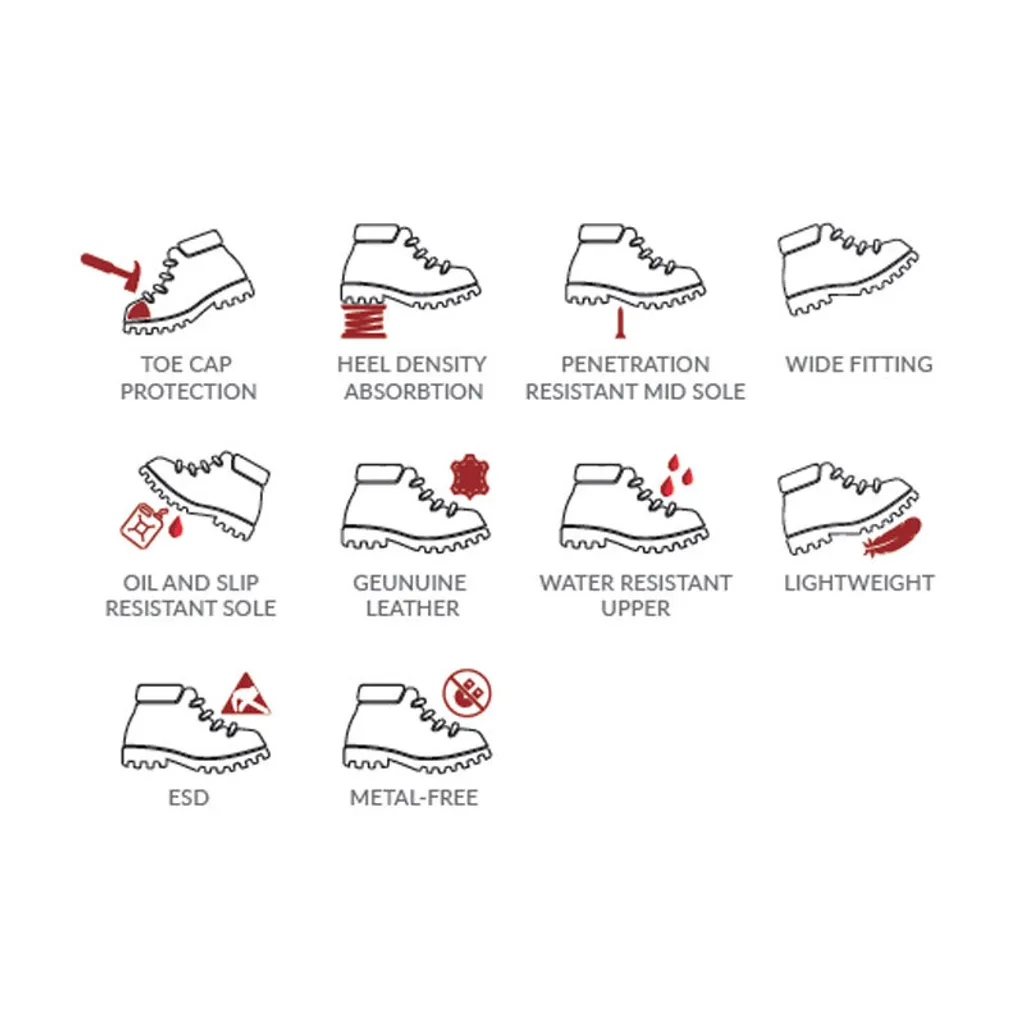 TOE CAP PROTECTION

HEEL DENSITY ABSORBTION

PENETRATION RESISTANT MID SOLE

WIDE FITTING

OIL AND SLIP RESISTANT SOLE

GEUNUINE LEATHER

WATER RESISTANT UPPER

LIGHTWEIGHT

ESD

METAL-FREE