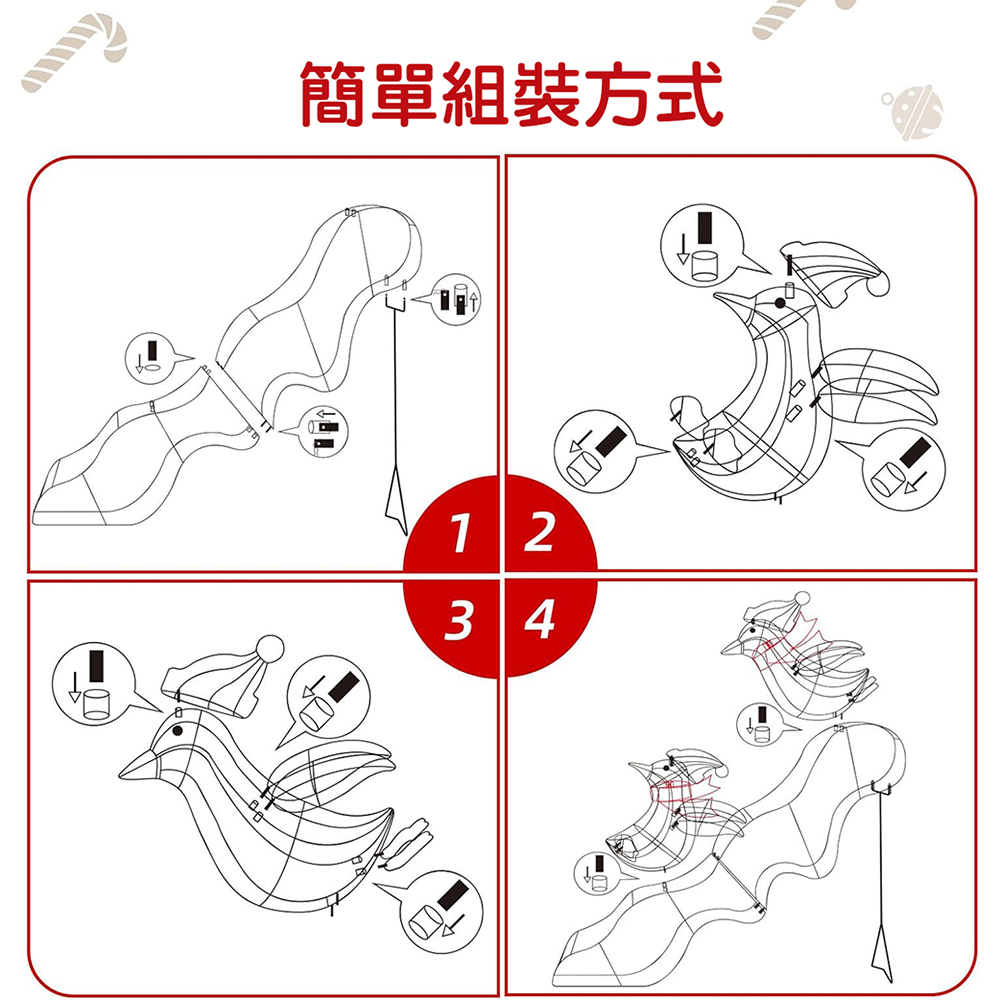 簡單組裝方式

1 2
3 4