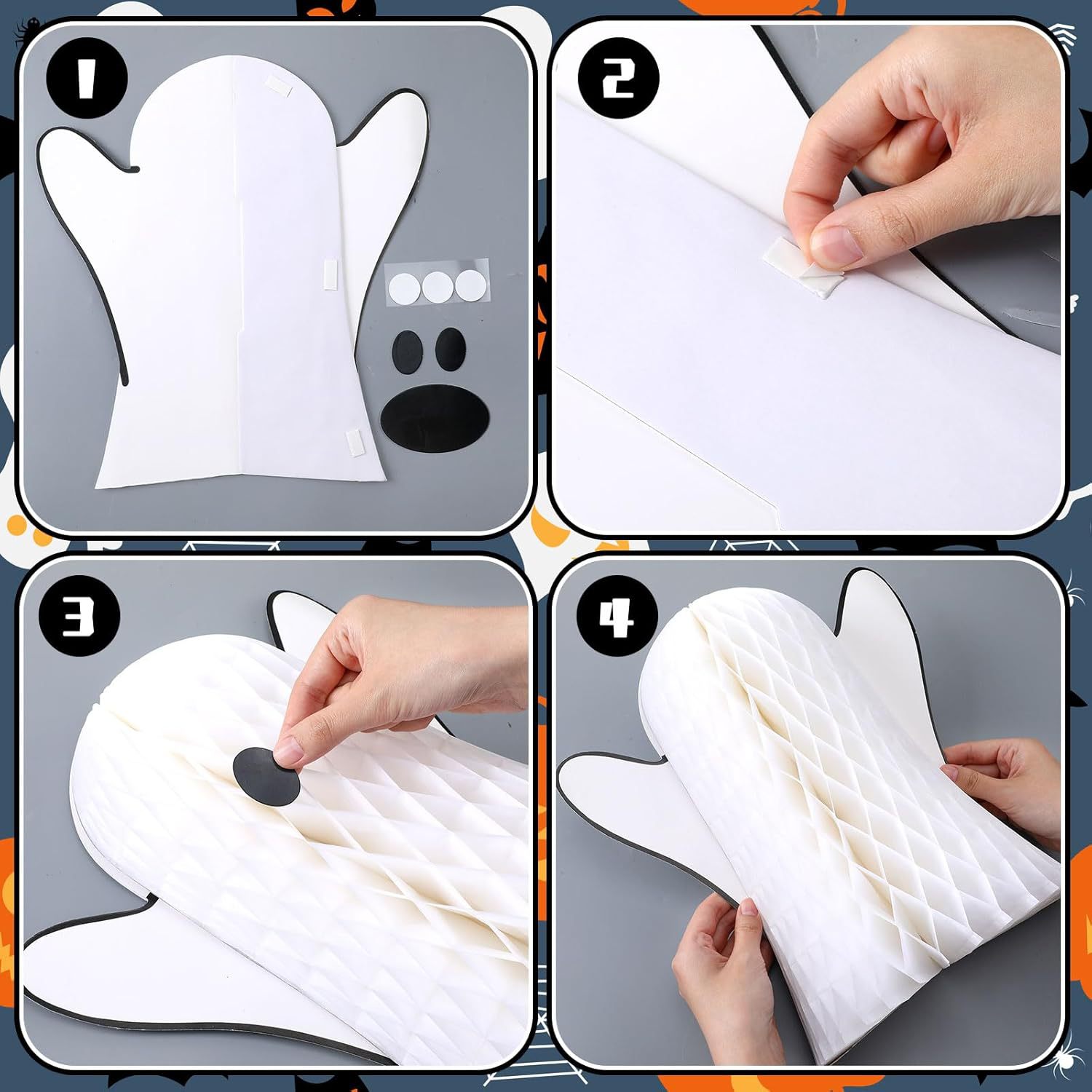 1

2

3

4