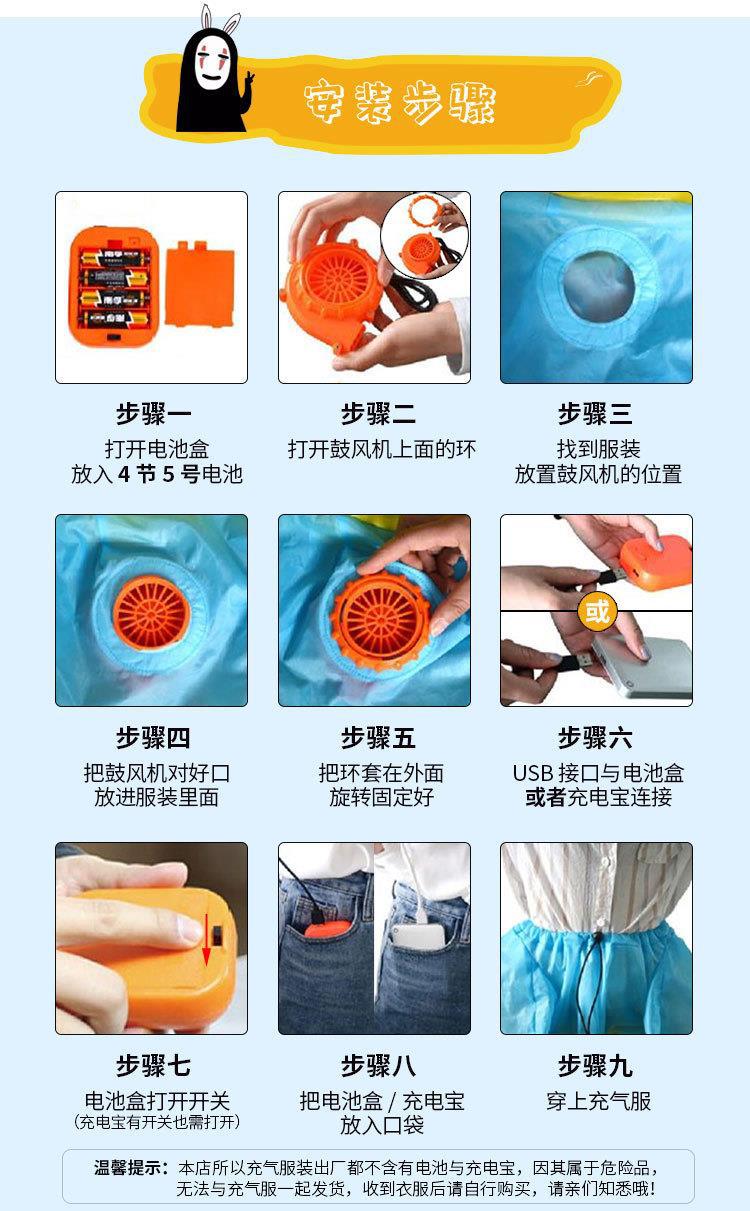 安装步骤

南孚
南孚
南孚
南孚

步骤一
打开电池盒
放入 4 节 5 号电池

步骤二
打开鼓风机上面的环

步骤三
找到服装
放置鼓风机的位置

步骤四
把鼓风机对好口
放进服装里面

步骤五
把环套在外面
旋转固定好

或

步骤六
USB 接口与电池盒
或者充电宝连接

步骤七
电池盒打开开关
（充电宝有开关也需打开）

步骤八
把电池盒 / 充电宝
放入口袋

步骤九
穿上充气服

温馨提示：本店所以充气服装出厂都不含有电池与充电宝，因其属于危险品，无法与充气服一起发货，收到衣服后请自行购买，请亲们知悉哦！