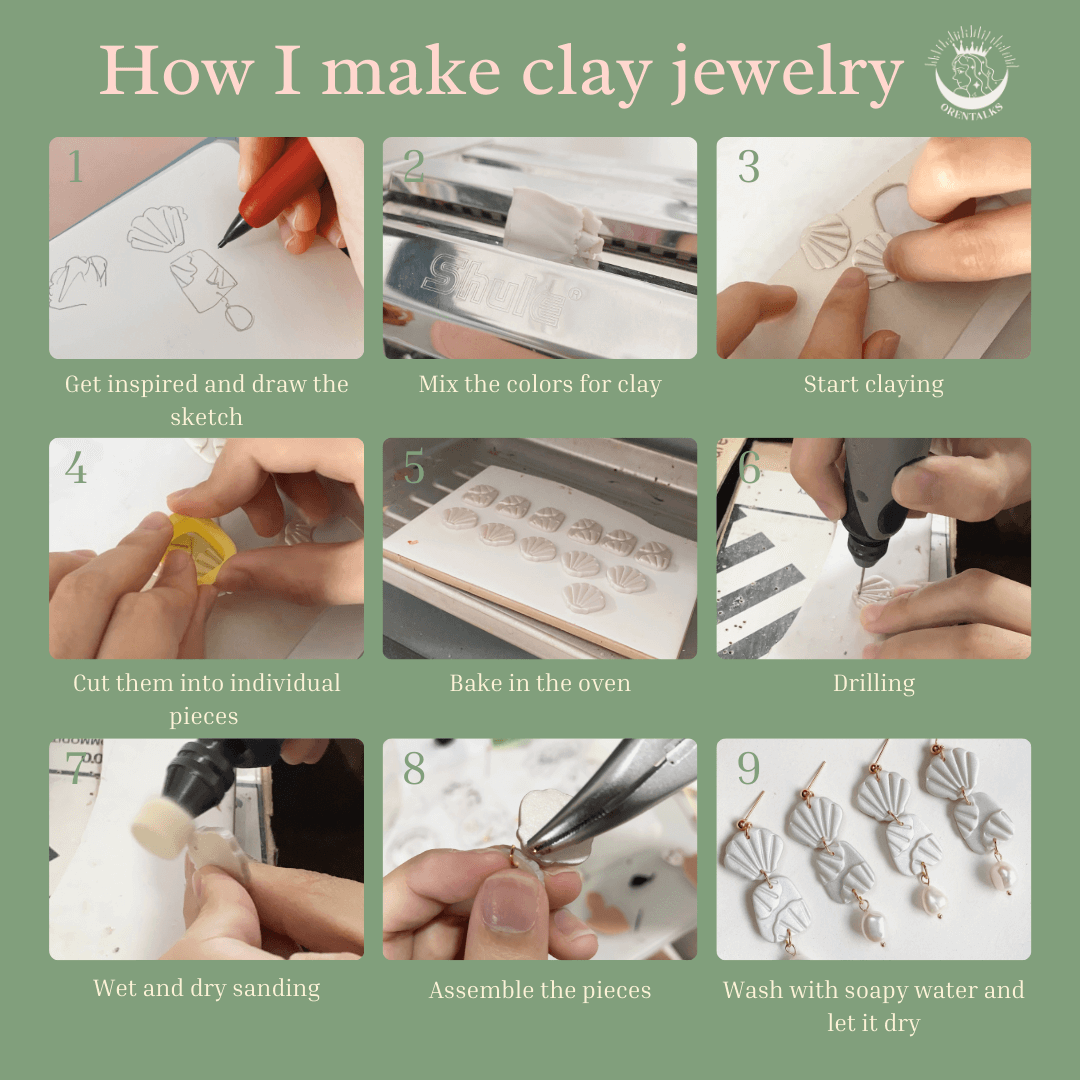 How I make clay jewelry

ORENTALKS

1
Get inspired and draw the sketch

2
Shule
Mix the colors for clay

3
Start claying

4
Cut them into individual pieces

5
Bake in the oven

6
Drilling

7
Wet and dry sanding

8
Assemble the pieces

9
Wash with soapy water and let it dry