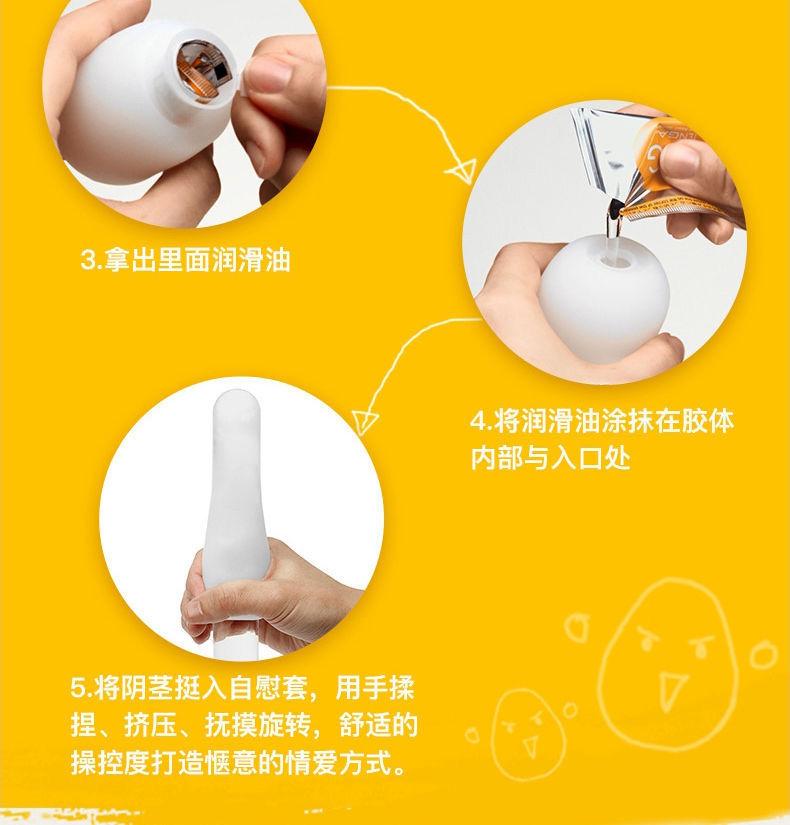 3.拿出里面润滑油

4.将润滑油涂抹在胶体内部与入口处

5.将阴茎挺入自慰套，用手揉捏、挤压、抚摸旋转，舒适的操控度打造惬意的情爱方式。