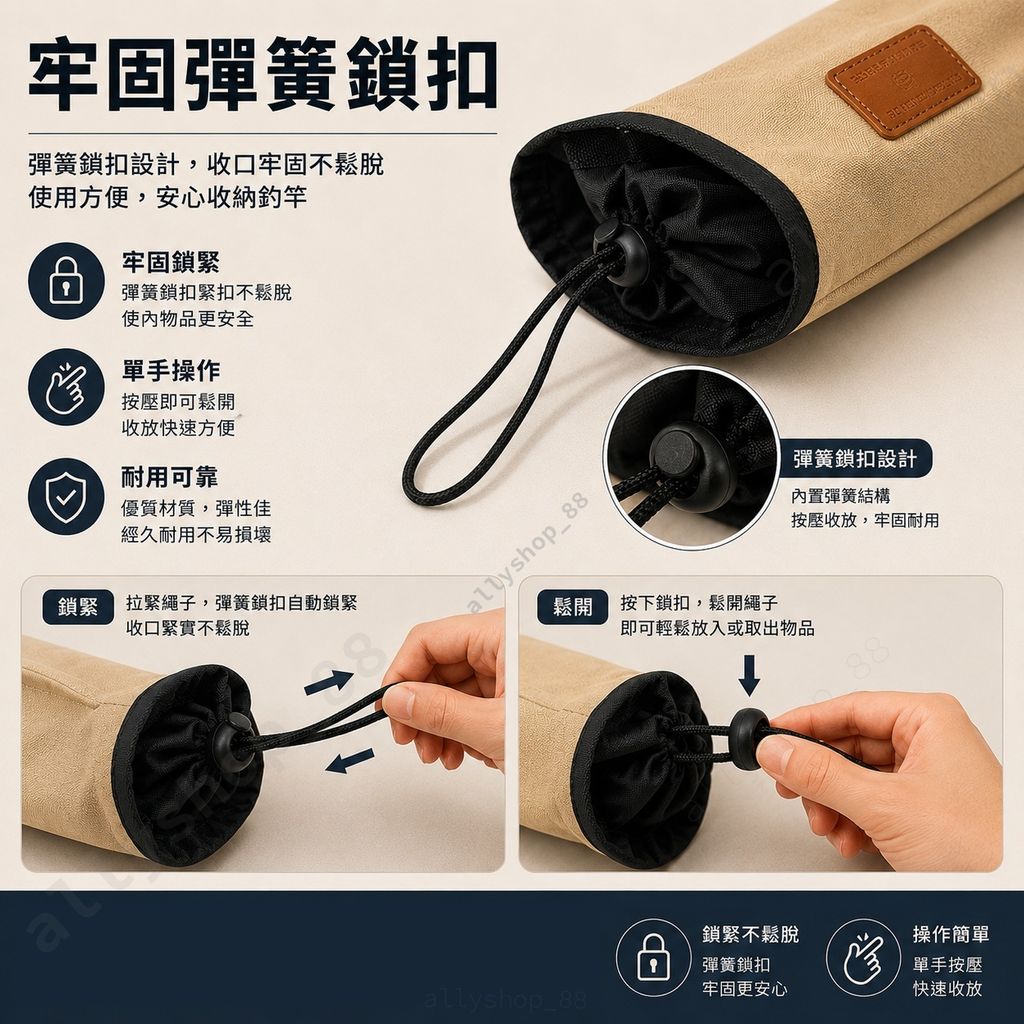 牢固彈簧鎖扣

彈簧鎖扣設計，收口牢固不鬆脫
使用方便，安心收納釣竿

牢固鎖緊
彈簧鎖扣緊扣不鬆脫
使內物品更安全

單手操作
按壓即可鬆開
收放快速方便

耐用可靠
優質材質，彈性佳
經久耐用不易損壞

彈簧鎖扣設計
內置彈簧結構
按壓收放，牢固耐用

鎖緊
拉緊繩子，彈簧鎖扣自動鎖緊
收口緊實不鬆脫

鬆開
按下鎖扣，鬆開繩子
即可輕鬆放入或取出物品

鎖緊不鬆脫
彈簧鎖扣
牢固更安心

操作簡單
單手按壓
快速收放

allyshop_88