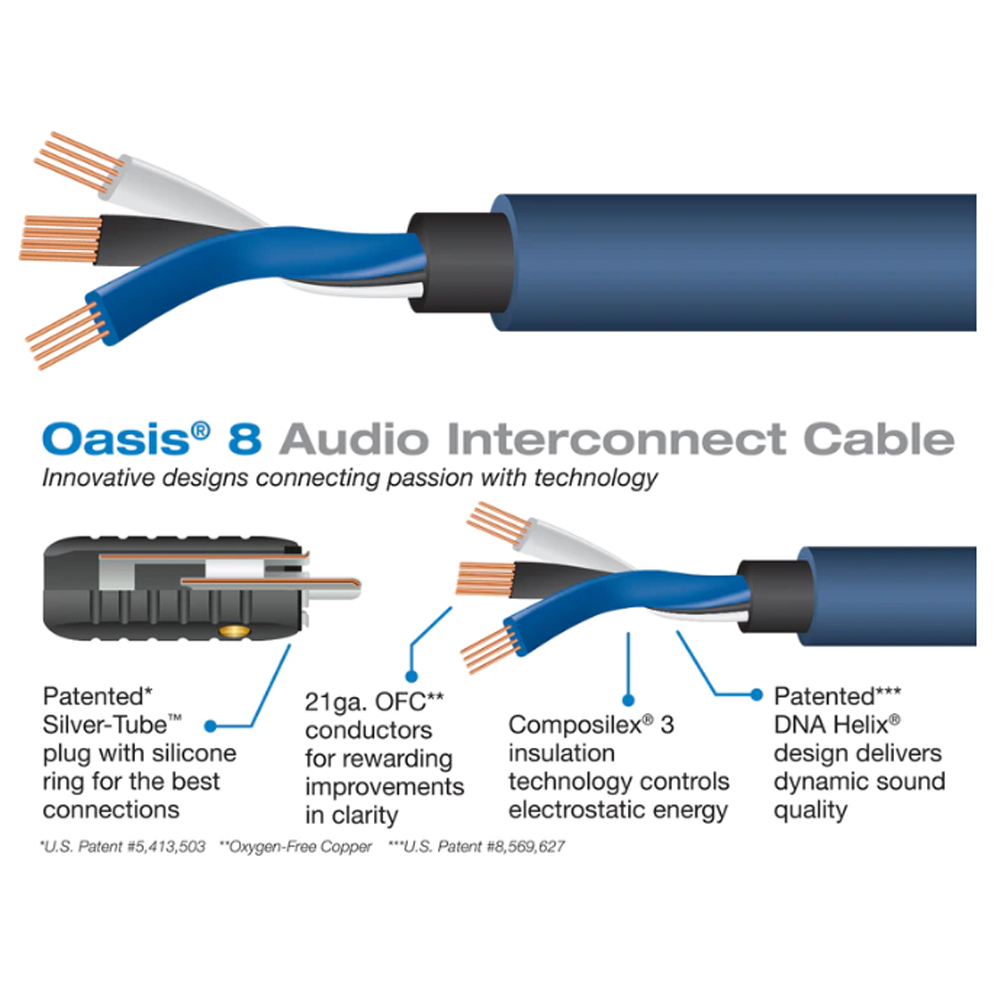 Oasis® 8 Audio Interconnect Cable
Innovative designs connecting passion with technology

Patented* Silver-Tube™ plug with silicone ring for the best connections

21ga. OFC** conductors for rewarding improvements in clarity

Composilex® 3 insulation technology controls electrostatic energy

Patented*** DNA Helix® design delivers dynamic sound quality

*U.S. Patent #5,413,503 **Oxygen-Free Copper ***U.S. Patent #8,569,627