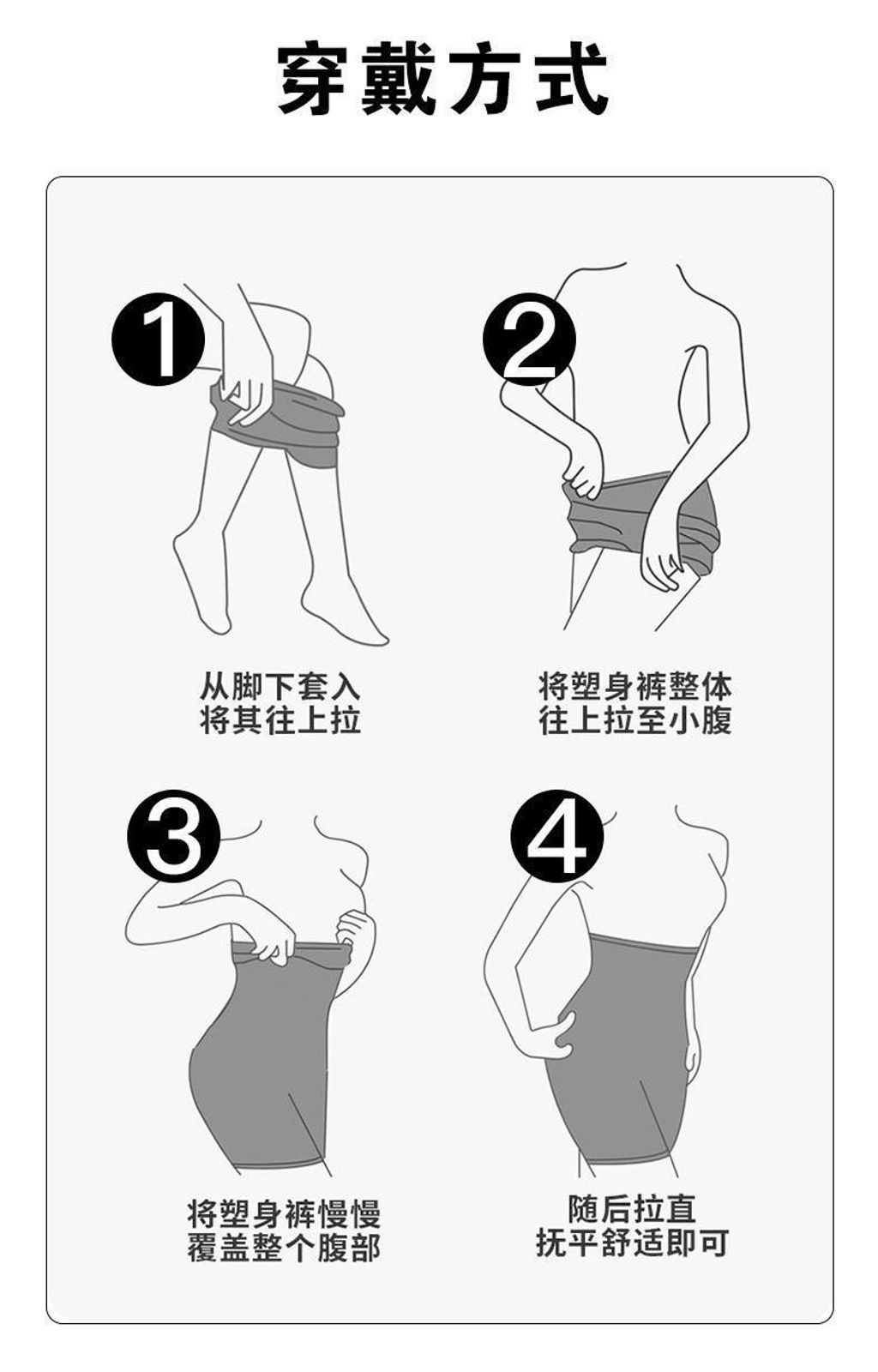 穿戴方式

1

从脚下套入
将其往上拉

2

将塑身裤整体
往上拉至小腹

3

将塑身裤慢慢
覆盖整个腹部

4

随后拉直
抚平舒适即可