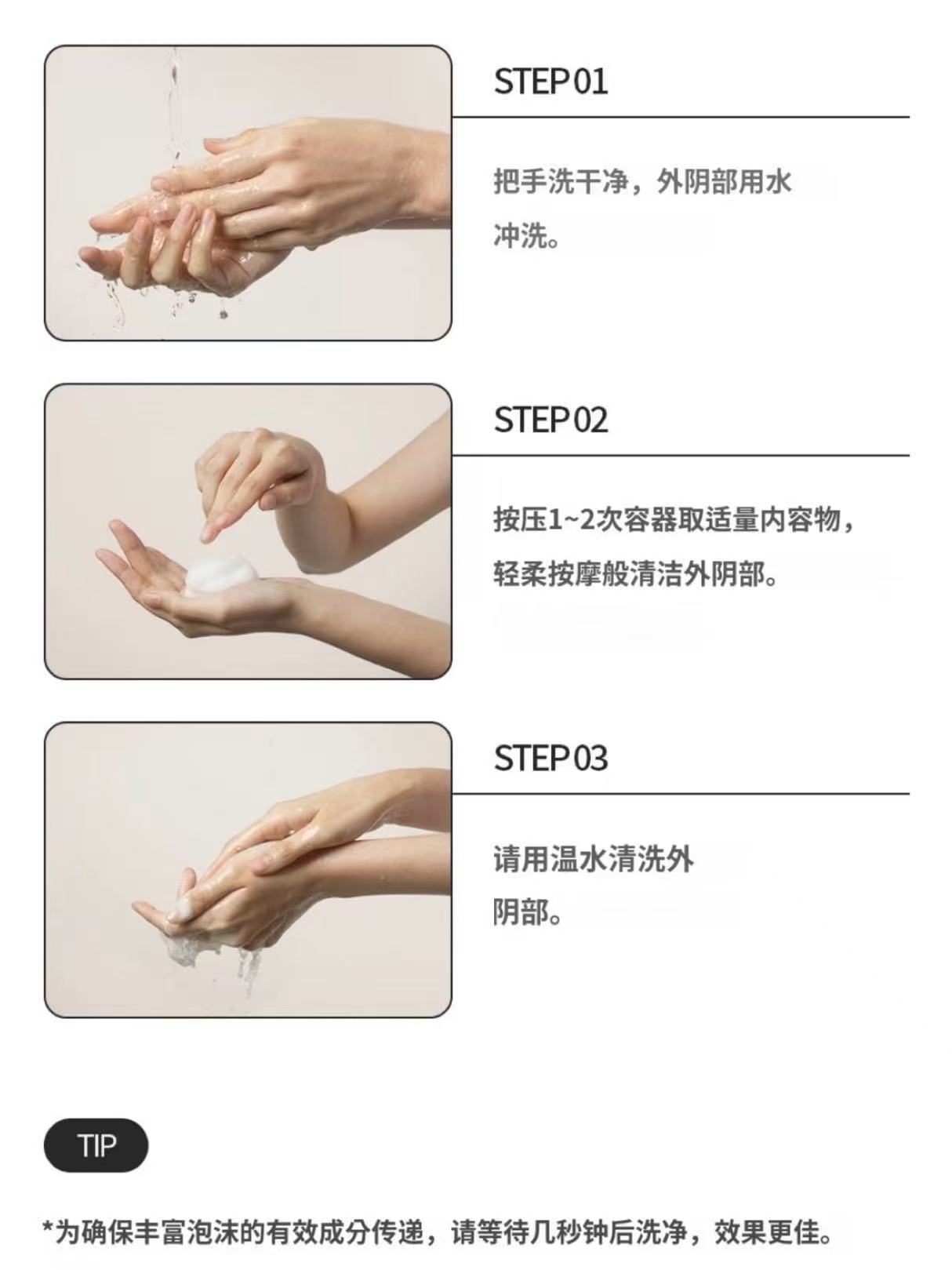 STEP 01

把手洗干净，外阴部用水冲洗。

STEP 02

按压1~2次容器取适量内容物，轻柔按摩般清洁外阴部。

STEP 03

请用温水清洗外阴部。

TIP

*为确保丰富泡沫的有效成分传递，请等待几秒钟后洗净，效果更佳。