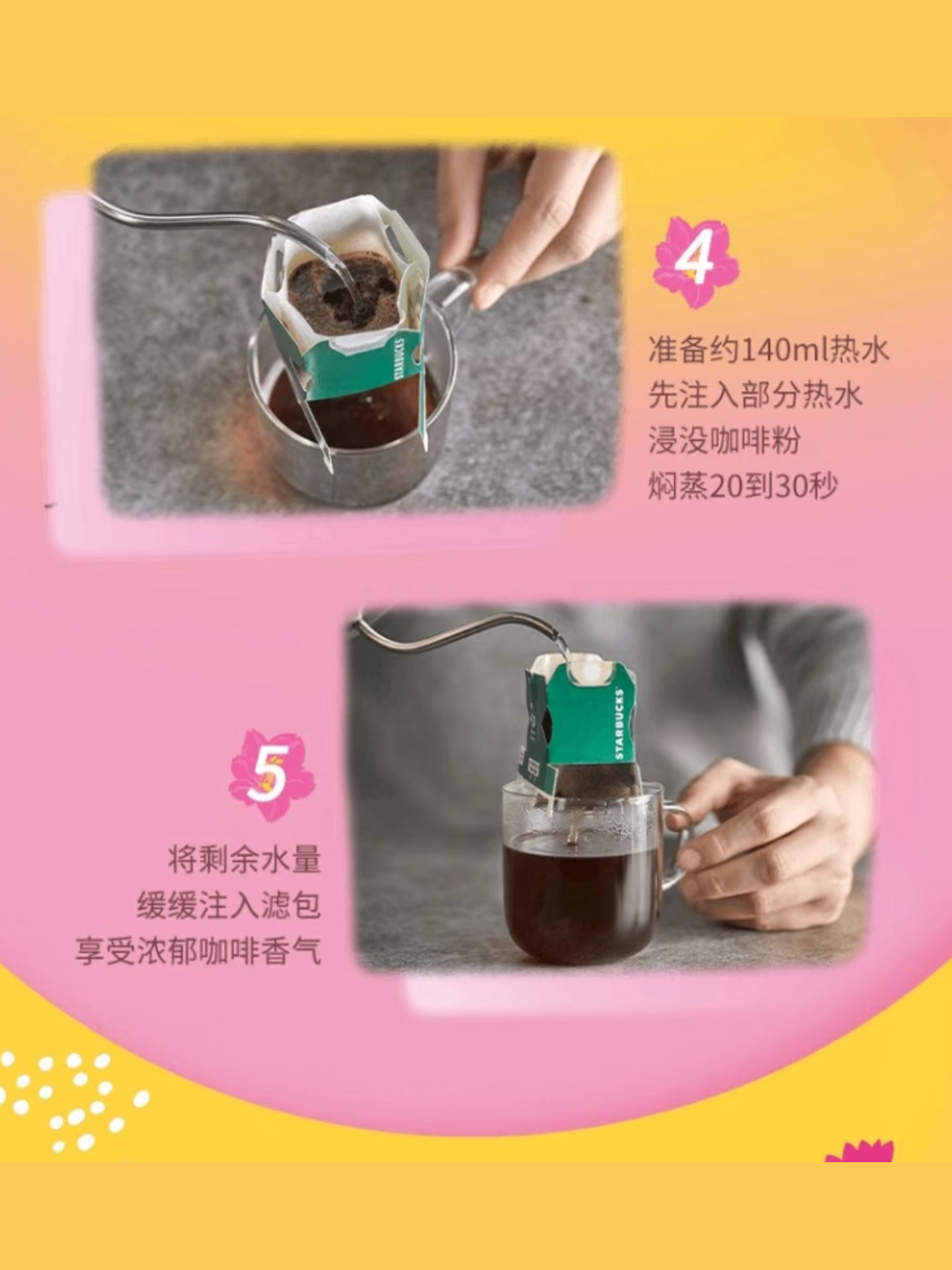 STARBUCKS

4

准备约140ml热水
先注入部分热水
浸没咖啡粉
焖蒸20到30秒

STARBUCKS

5

将剩余水量
缓缓注入滤包
享受浓郁咖啡香气