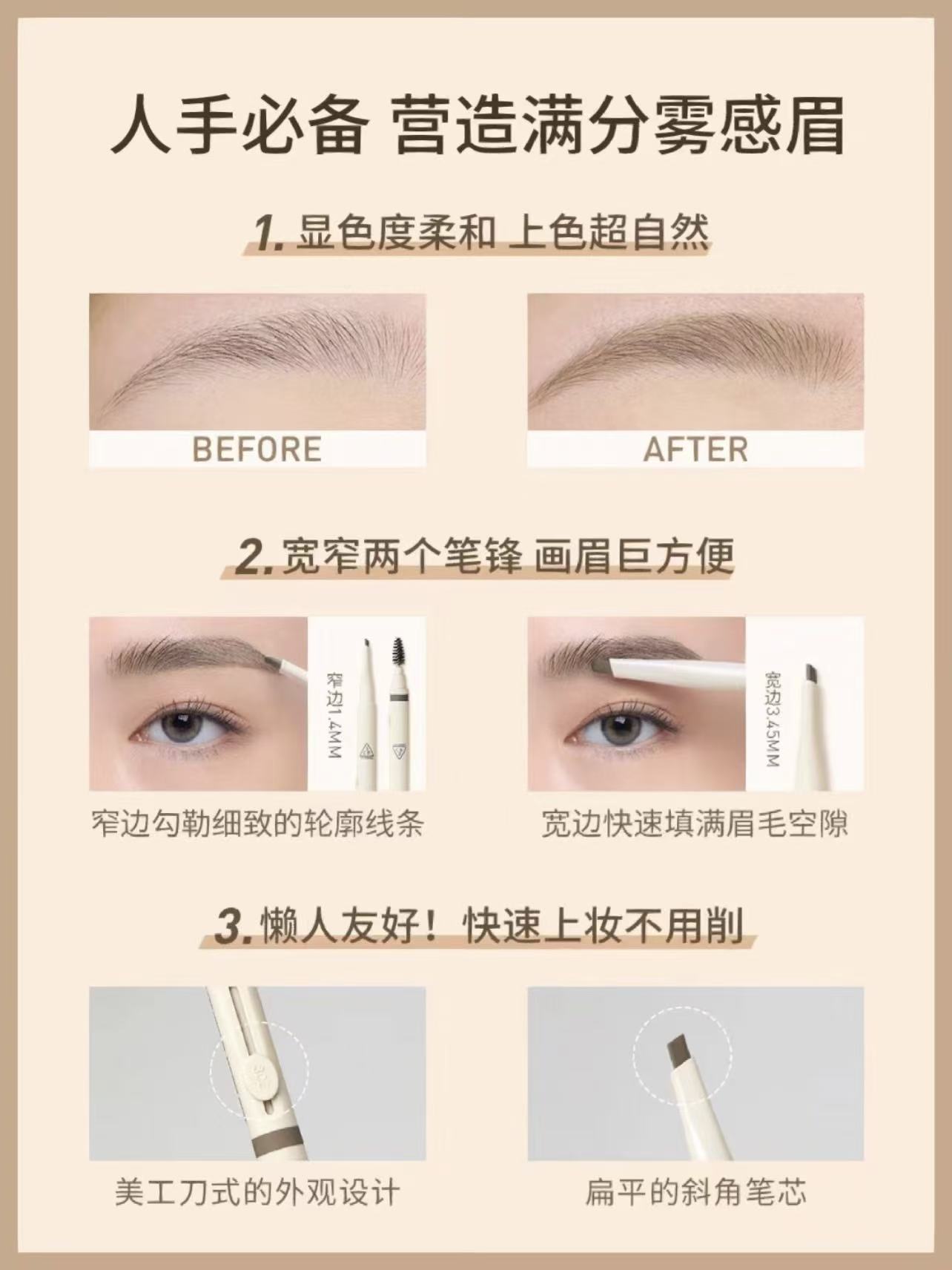 人手必备 营造满分雾感眉

1. 显色度柔和 上色超自然

BEFORE

AFTER

2. 宽窄两个笔锋 画眉巨方便

窄边1.4MM

窄边勾勒细致的轮廓线条

宽边3.45MM

宽边快速填满眉毛空隙

3. 懒人友好！快速上妆不用削

美工刀式的外观设计

扁平的斜角笔芯