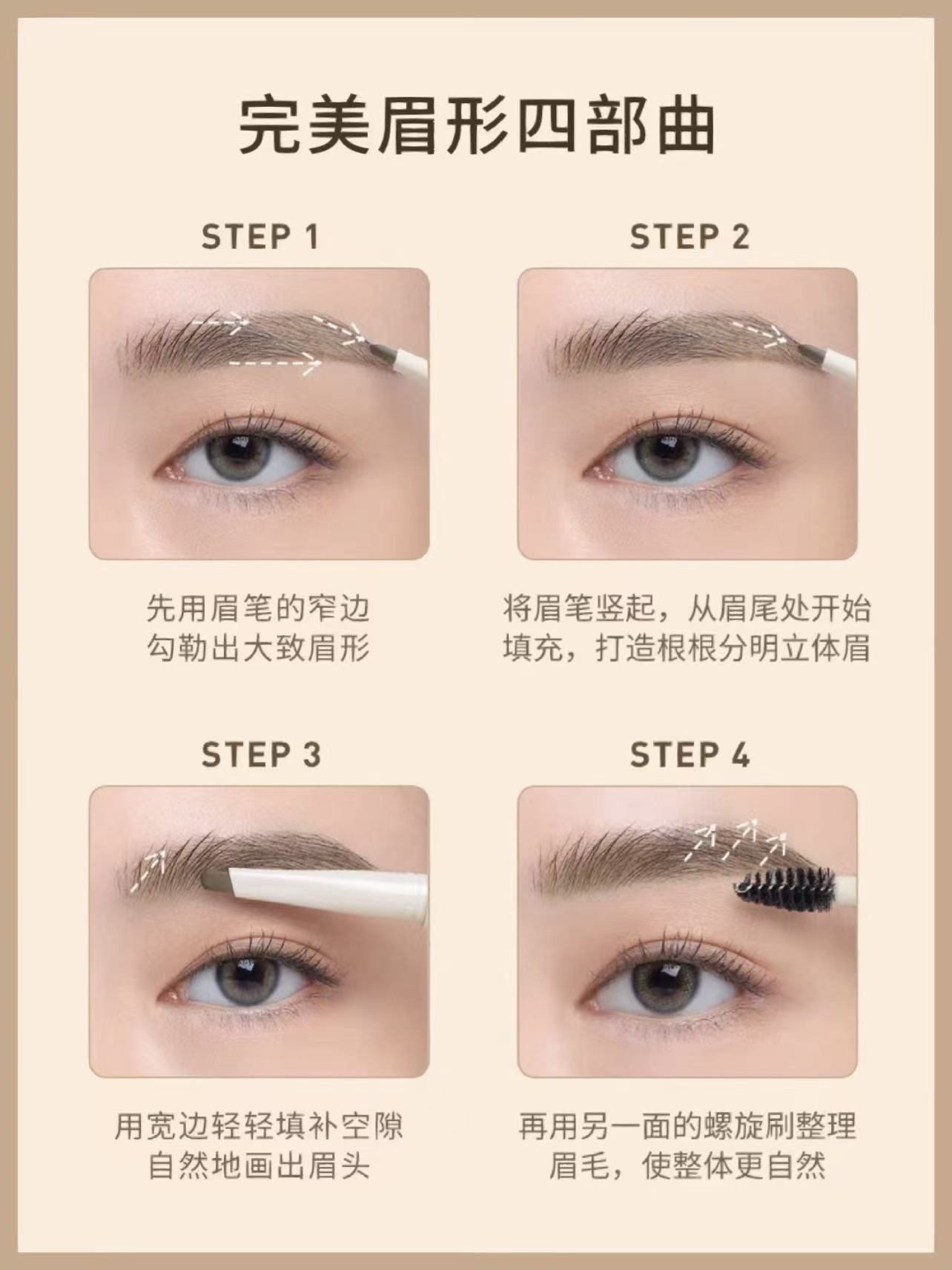 完美眉形四部曲

STEP 1

先用眉笔的窄边
勾勒出大致眉形

STEP 2

将眉笔竖起，从眉尾处开始
填充，打造根根分明立体眉

STEP 3

用宽边轻轻填补空隙
自然地画出眉头

STEP 4

再用另一面的螺旋刷整理
眉毛，使整体更自然