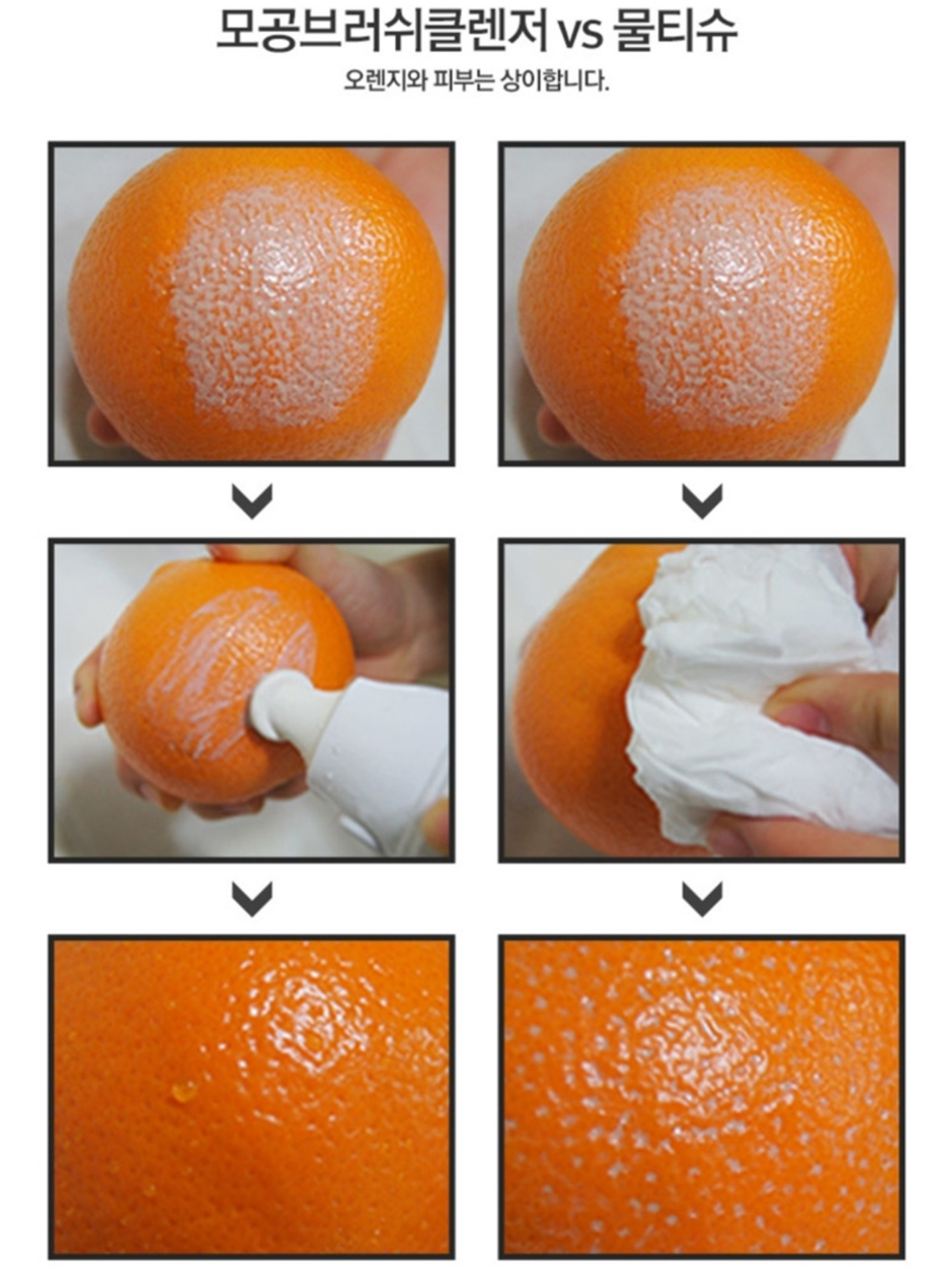 모공브러쉬클렌저 vs 물티슈

오렌지와 피부는 상이합니다.