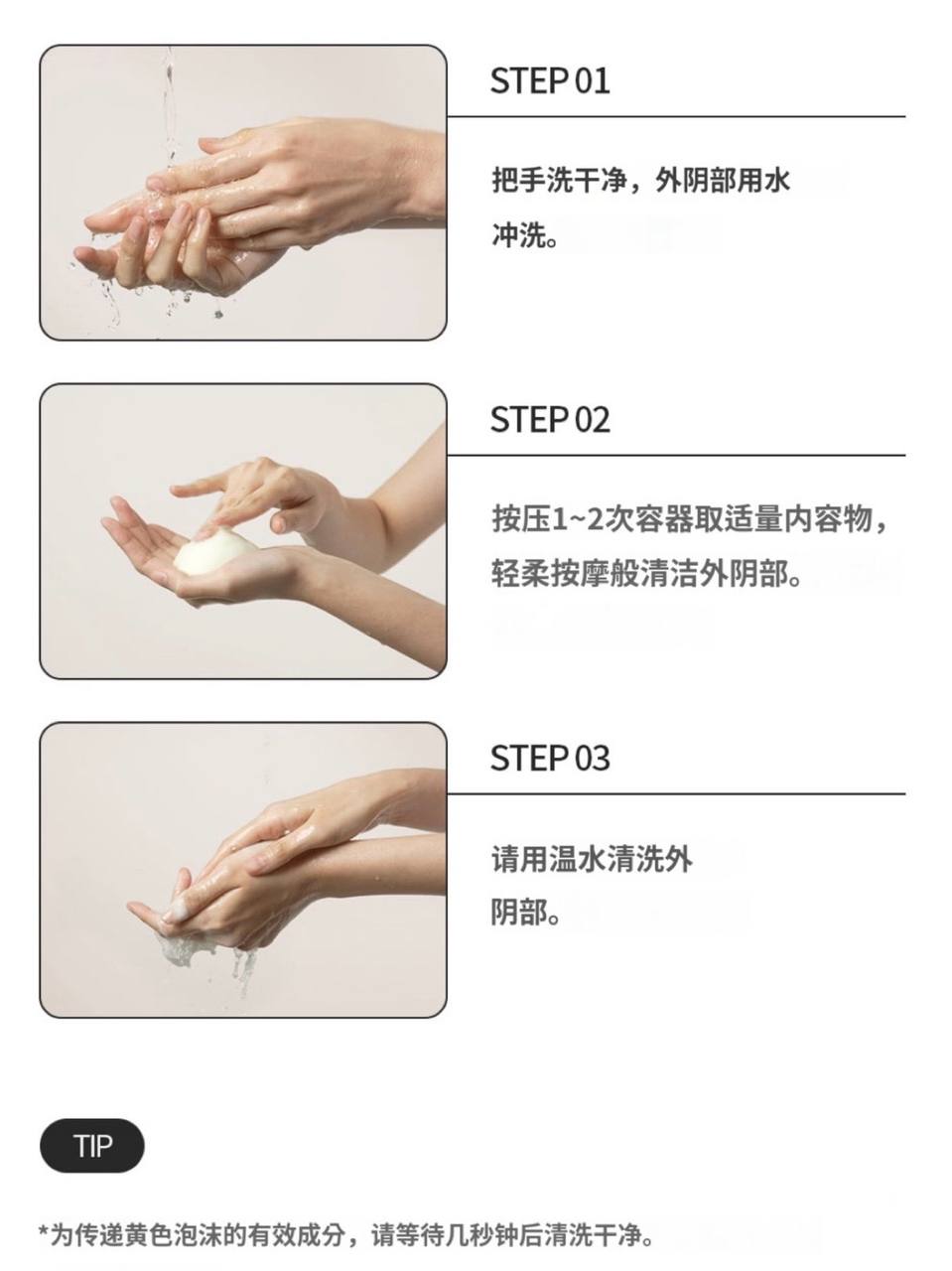 STEP 01

把手洗干净，外阴部用水冲洗。

STEP 02

按压1~2次容器取适量内容物，轻柔按摩般清洁外阴部。

STEP 03

请用温水清洗外阴部。

TIP

*为传递黄色泡沫的有效成分，请等待几秒钟后清洗干净。