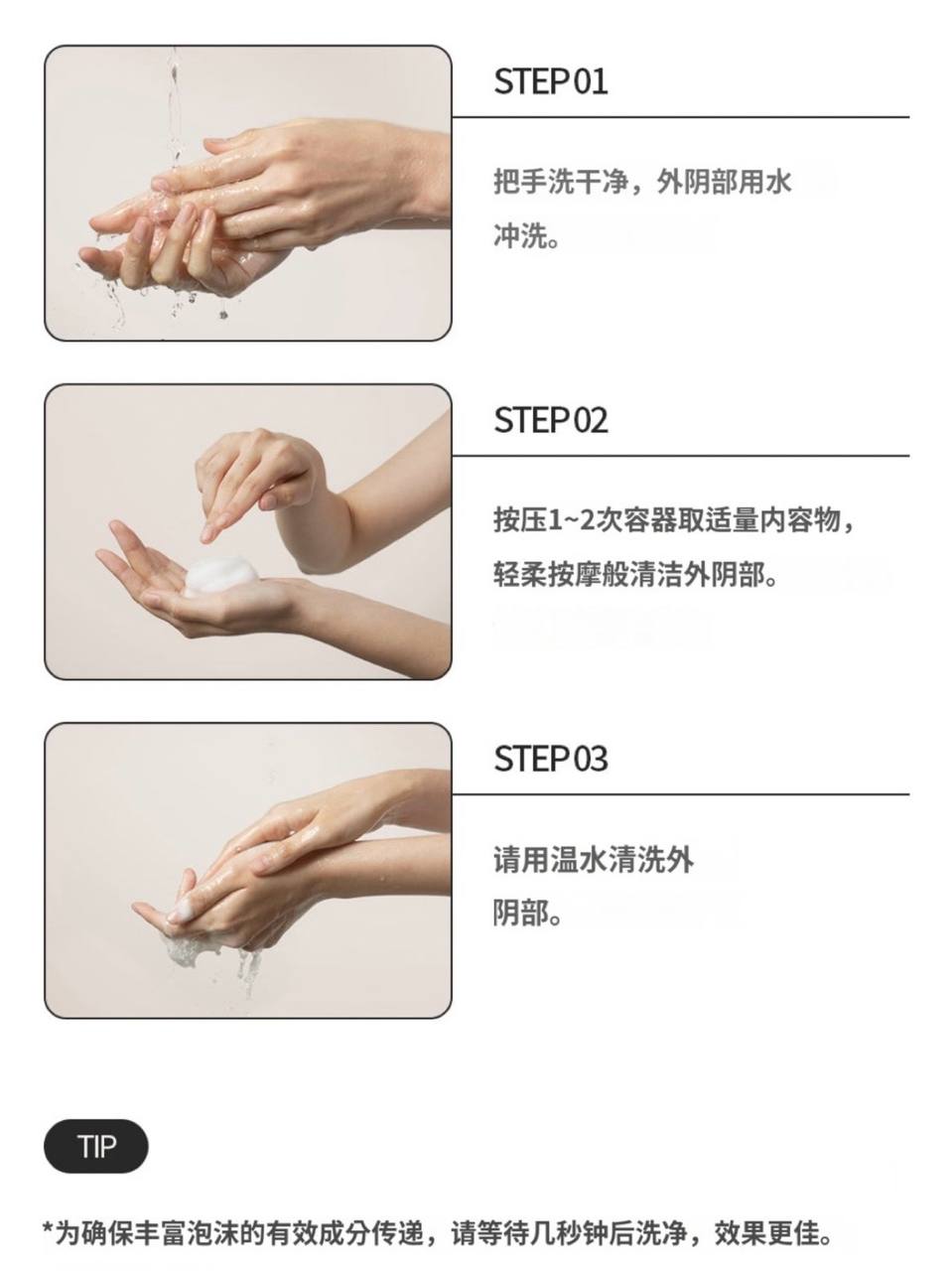 STEP 01

把手洗干净，外阴部用水冲洗。

STEP 02

按压1~2次容器取适量内容物，轻柔按摩般清洁外阴部。

STEP 03

请用温水清洗外阴部。

TIP

*为确保丰富泡沫的有效成分传递，请等待几秒钟后洗净，效果更佳。