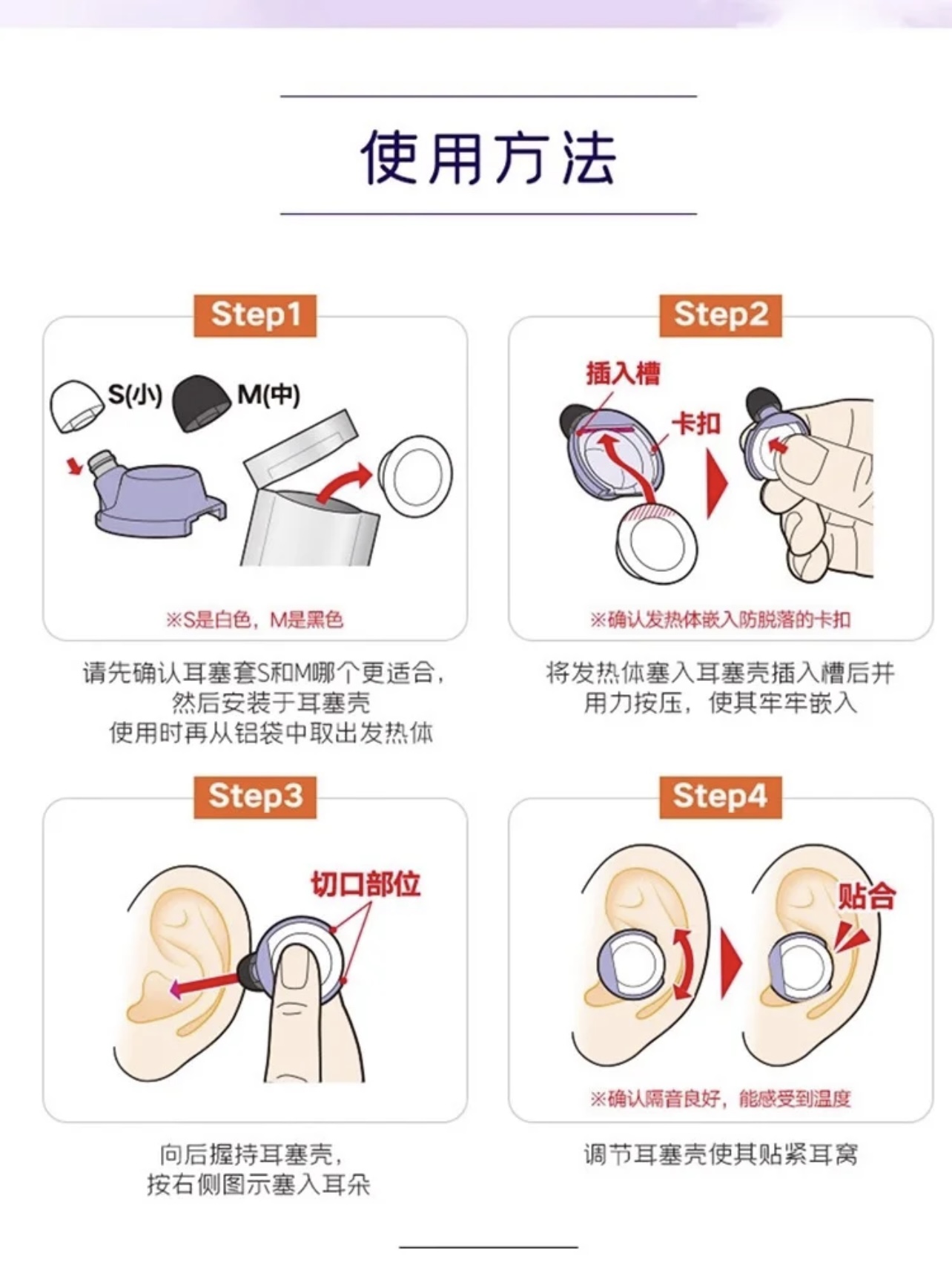 使用方法

Step1

S(小)
M(中)

※S是白色，M是黑色

请先确认耳塞套S和M哪个更适合，然后安装于耳塞壳
使用时再从铝袋中取出发热体

Step2

插入槽
卡扣

※确认发热体嵌入防脱落的卡扣

将发热体塞入耳塞壳插入槽后并用力按压，使其牢牢嵌入

Step3

切口部位

向后握持耳塞壳，按右侧图示塞入耳朵

Step4

贴合

※确认隔音良好，能感受到温度

调节耳塞壳使其贴紧耳窝