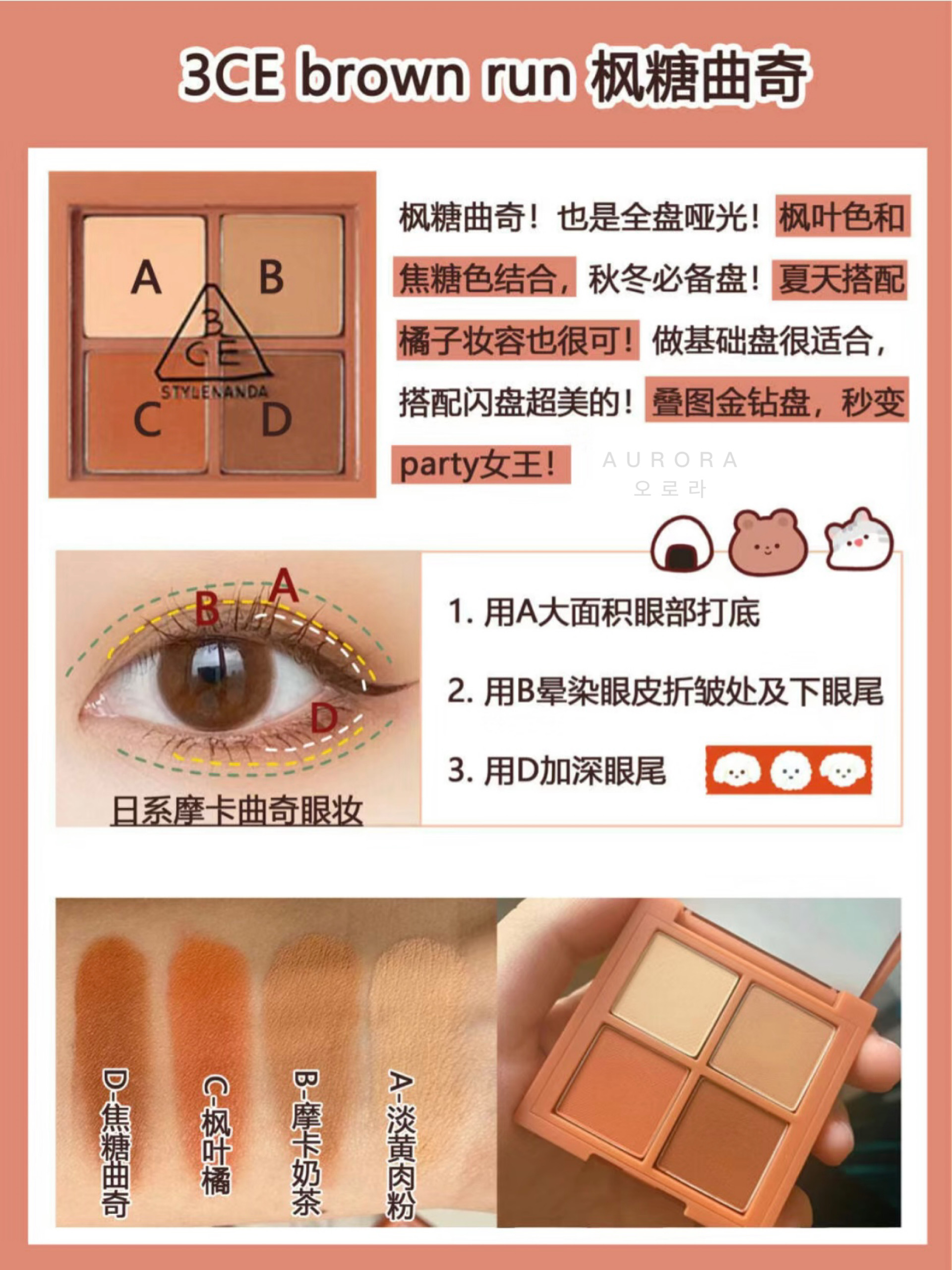 3CE brown run 枫糖曲奇

A B
3CE
STYLENANDA
C D

枫糖曲奇！也是全盘哑光！枫叶色和焦糖色结合，秋冬必备盘！夏天搭配橘子妆容也很可！做基础盘很适合，搭配闪盘超美的！叠图金钻盘，秒变party女王！

AURORA
오로라

B A D

日系摩卡曲奇眼妆

1. 用A大面积眼部打底

2. 用B晕染眼皮折皱处及下眼尾

3. 用D加深眼尾

D-焦糖曲奇
C-枫叶橘
B-摩卡奶茶
A-淡黄肉粉