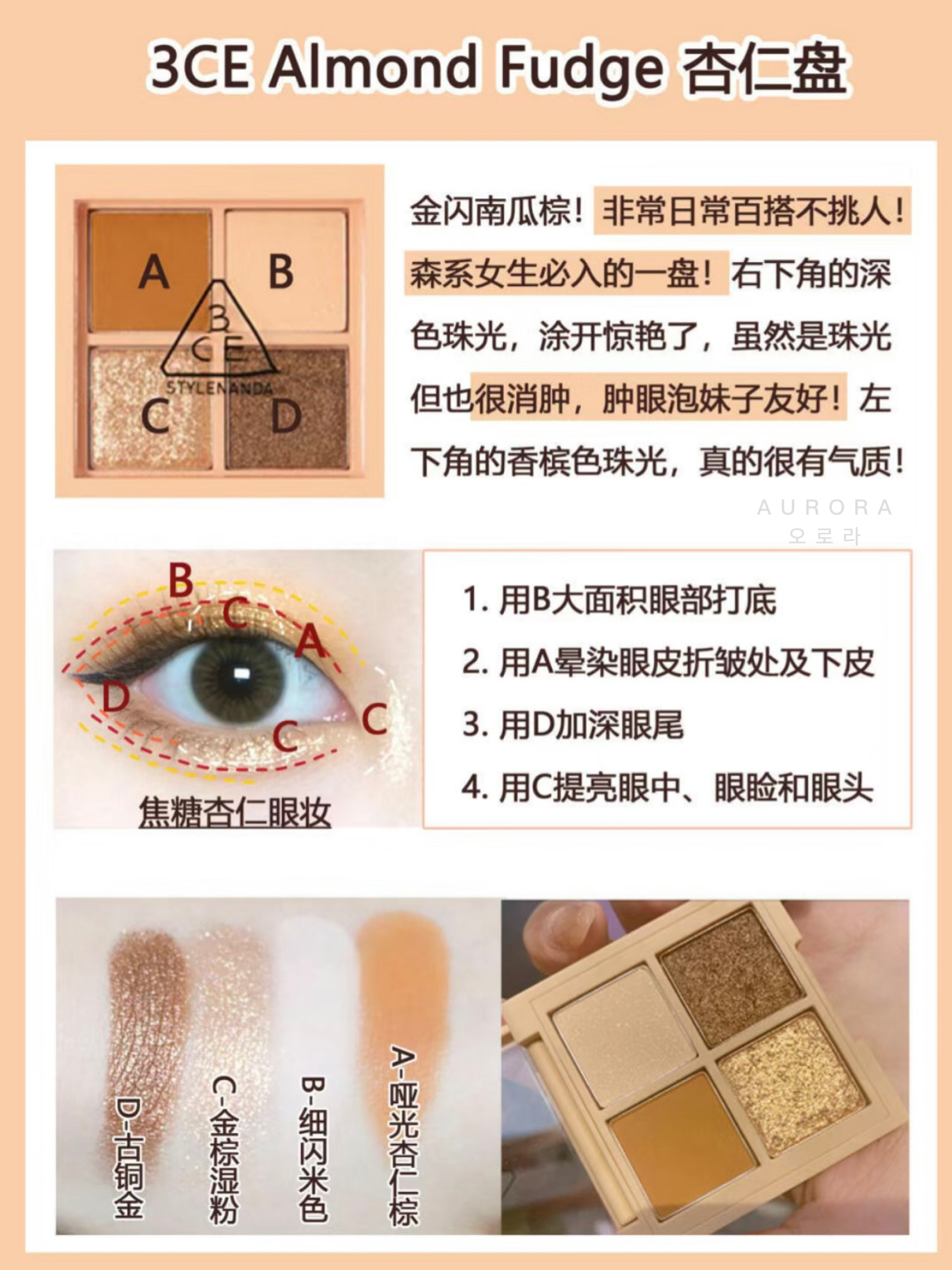 3CE Almond Fudge 杏仁盘

A B
3CE
STYLENANDA
C D

金闪南瓜棕！非常日常百搭不挑人！森系女生必入的一盘！右下角的深色珠光，涂开惊艳了，虽然是珠光但也很消肿，肿眼泡妹子友好！左下角的香槟色珠光，真的很有气质！

AURORA
오로라

B C A D C C
焦糖杏仁眼妆

1. 用B大面积眼部打底
2. 用A晕染眼皮折皱处及下皮
3. 用D加深眼尾
4. 用C提亮眼中、眼睑和眼头

D-古铜金
C-金棕湿粉
B-细闪米色
A-哑光杏仁棕