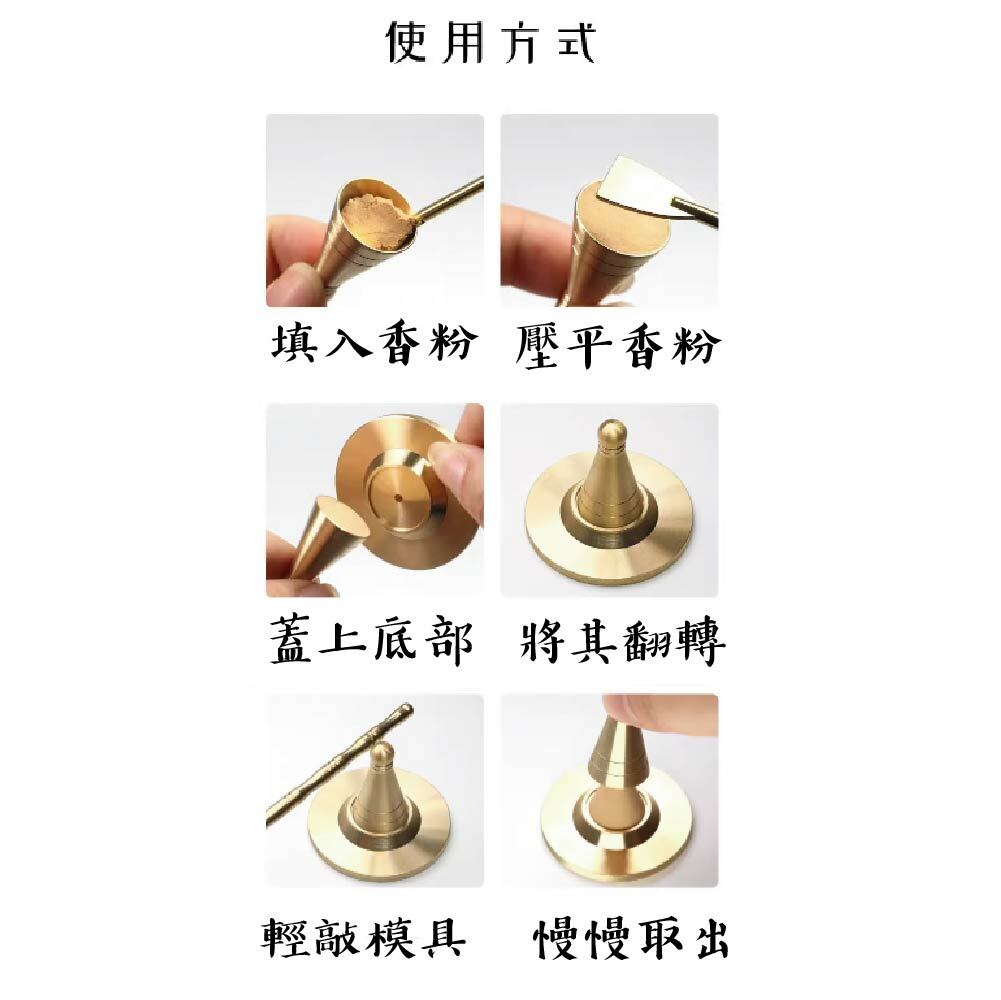 使用方式

填入香粉　壓平香粉

蓋上底部　將其翻轉

輕敲模具　慢慢取出