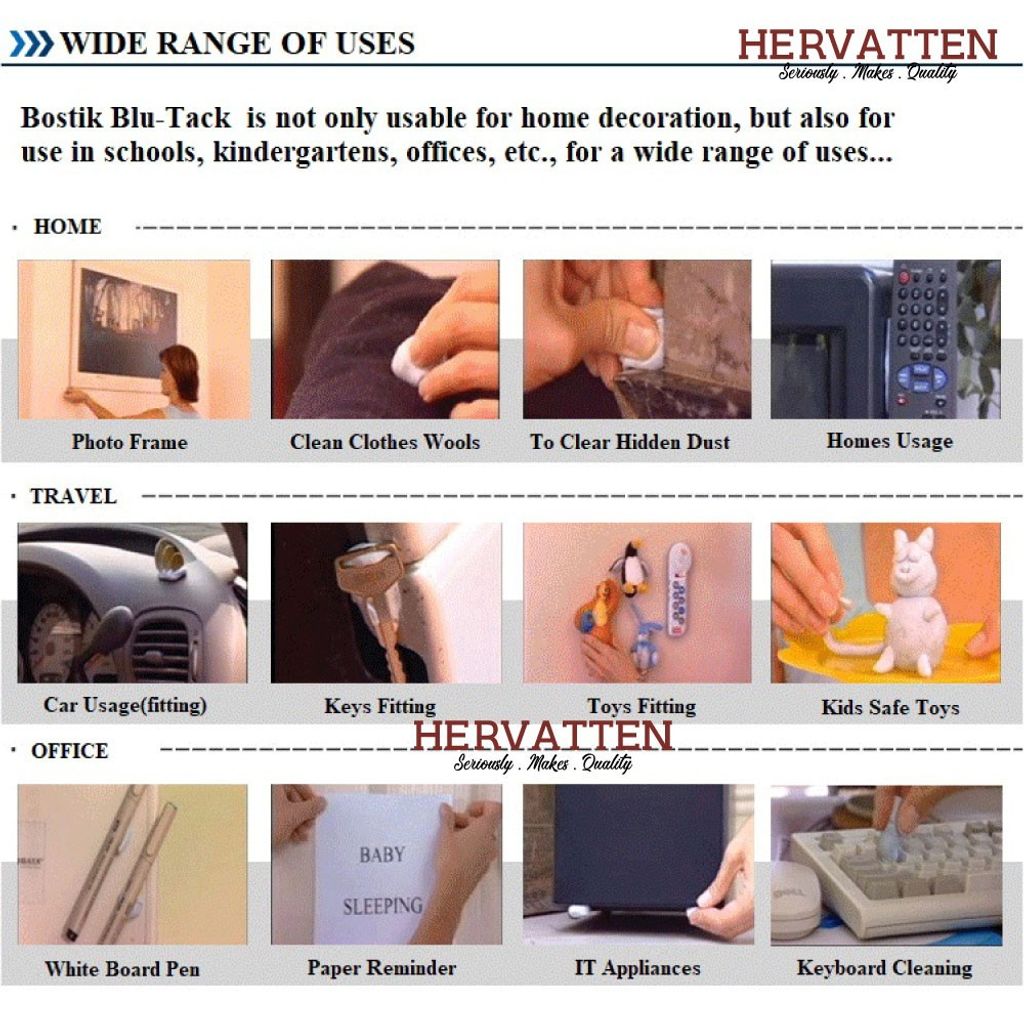 WIDE RANGE OF USES

HERVATTEN
Seriously . Makes . Quality

Bostik Blu-Tack is not only usable for home decoration, but also for use in schools, kindergartens, offices, etc., for a wide range of uses...

· HOME

Photo Frame

Clean Clothes Wools

To Clear Hidden Dust

Homes Usage

· TRAVEL

Car Usage(fitting)

Keys Fitting

Toys Fitting

Kids Safe Toys

· OFFICE

HERVATTEN
Seriously . Makes . Quality

White Board Pen

BABY SLEEPING

Paper Reminder

IT Appliances

Keyboard Cleaning