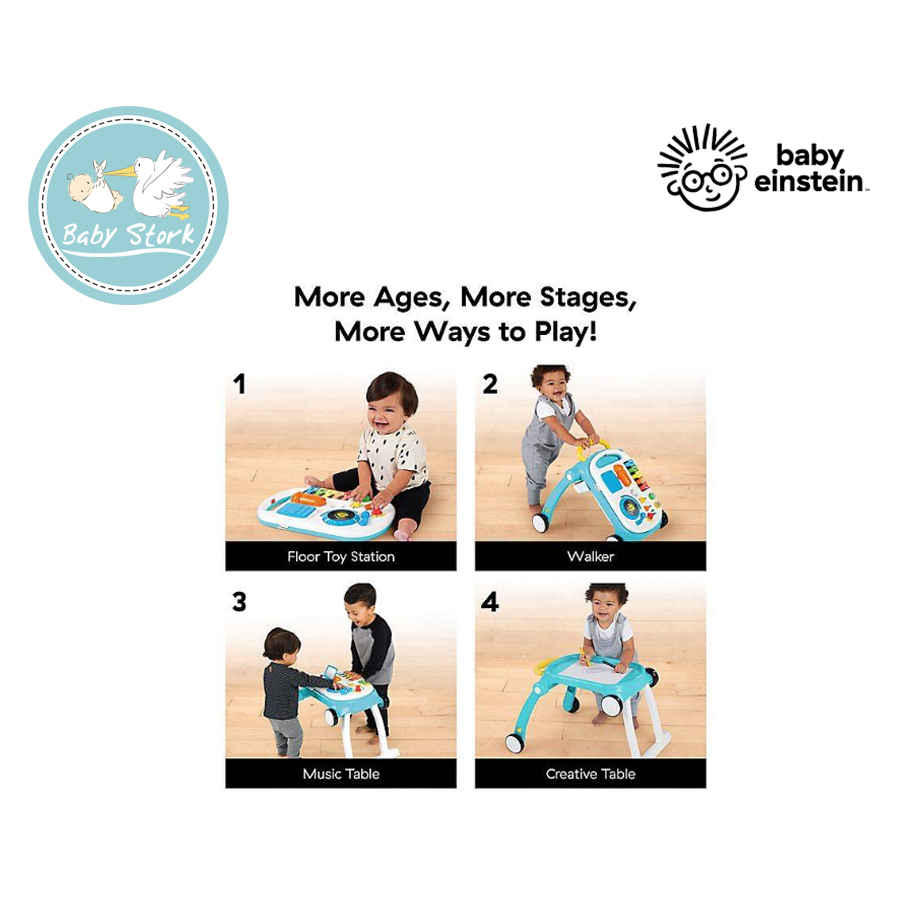 Baby Stork

baby einstein™

More Ages, More Stages, More Ways to Play!

1
Floor Toy Station

2
Walker

3
Music Table

4
Creative Table