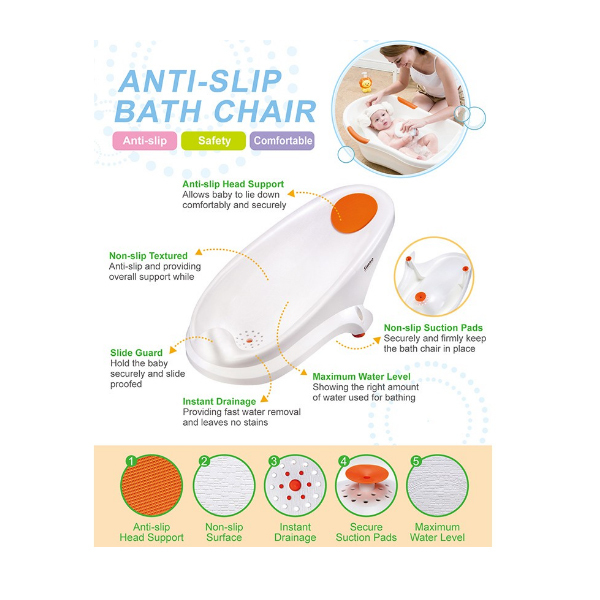 ANTI-SLIP BATH CHAIR

Anti-slip
Safety
Comfortable

Anti-slip Head Support
Allows baby to lie down comfortably and securely

Non-slip Textured
Anti-slip and providing overall support while

Non-slip Suction Pads
Securely and firmly keep the bath chair in place

Slide Guard
Hold the baby securely and slide proofed

Maximum Water Level
Showing the right amount of water used for bathing

Instant Drainage
Providing fast water removal and leaves no stains

1
Anti-slip Head Support

2
Non-slip Surface

3
Instant Drainage

4
Secure Suction Pads

5
Maximum Water Level