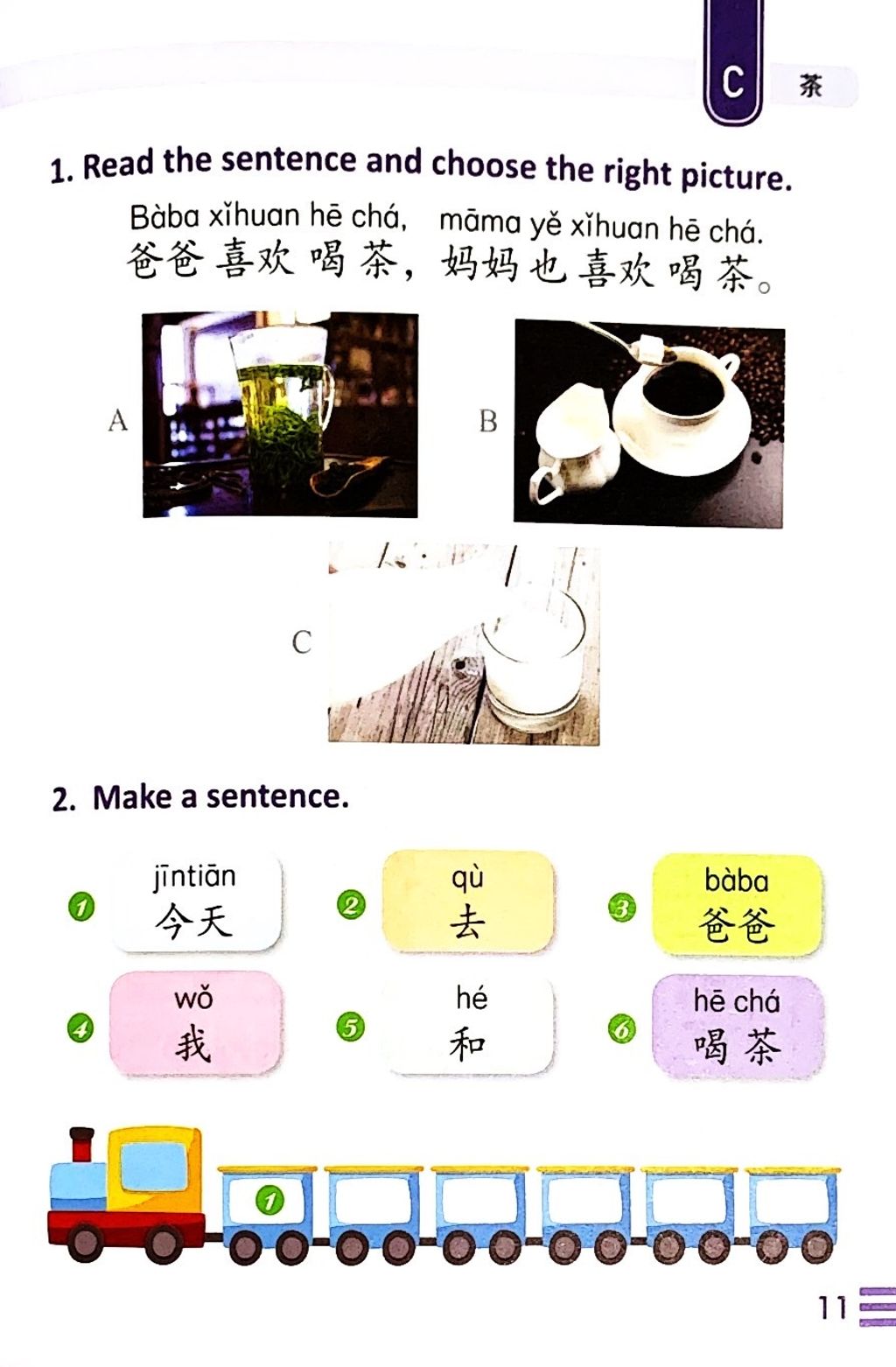 C 茶

1. Read the sentence and choose the right picture.

Bàba xǐhuan hē chá, māma yě xǐhuan hē chá.
爸爸喜欢喝茶，妈妈也喜欢喝茶。

A

B

C

2. Make a sentence.

1 jīntiān 今天

2 qù 去

3 bàba 爸爸

4 wǒ 我

5 hé 和

6 hē chá 喝茶

1

11