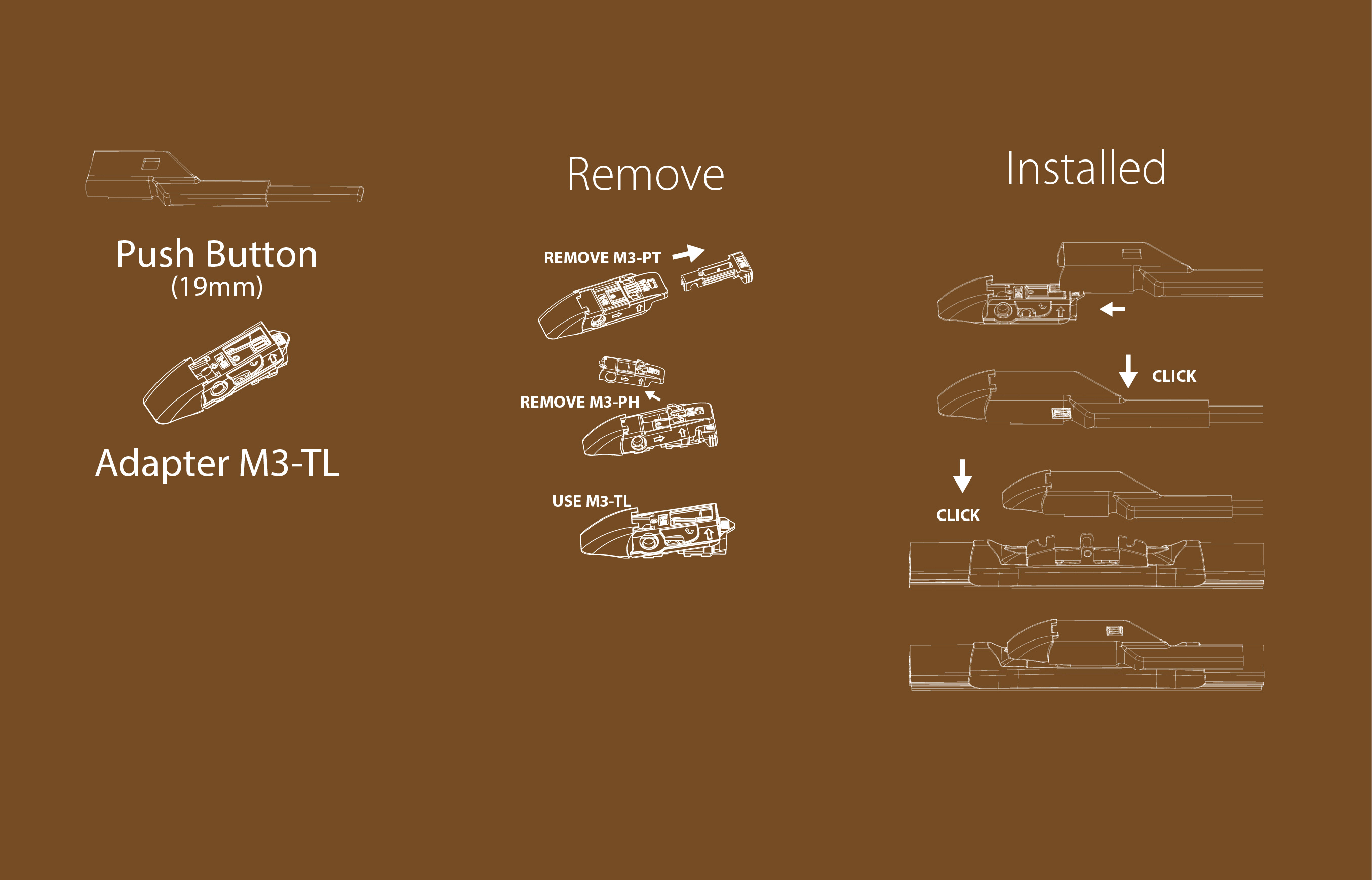 Push Button
(19mm)

Adapter M3-TL

Remove

REMOVE M3-PT

REMOVE M3-PH

USE M3-TL

Installed

CLICK

CLICK