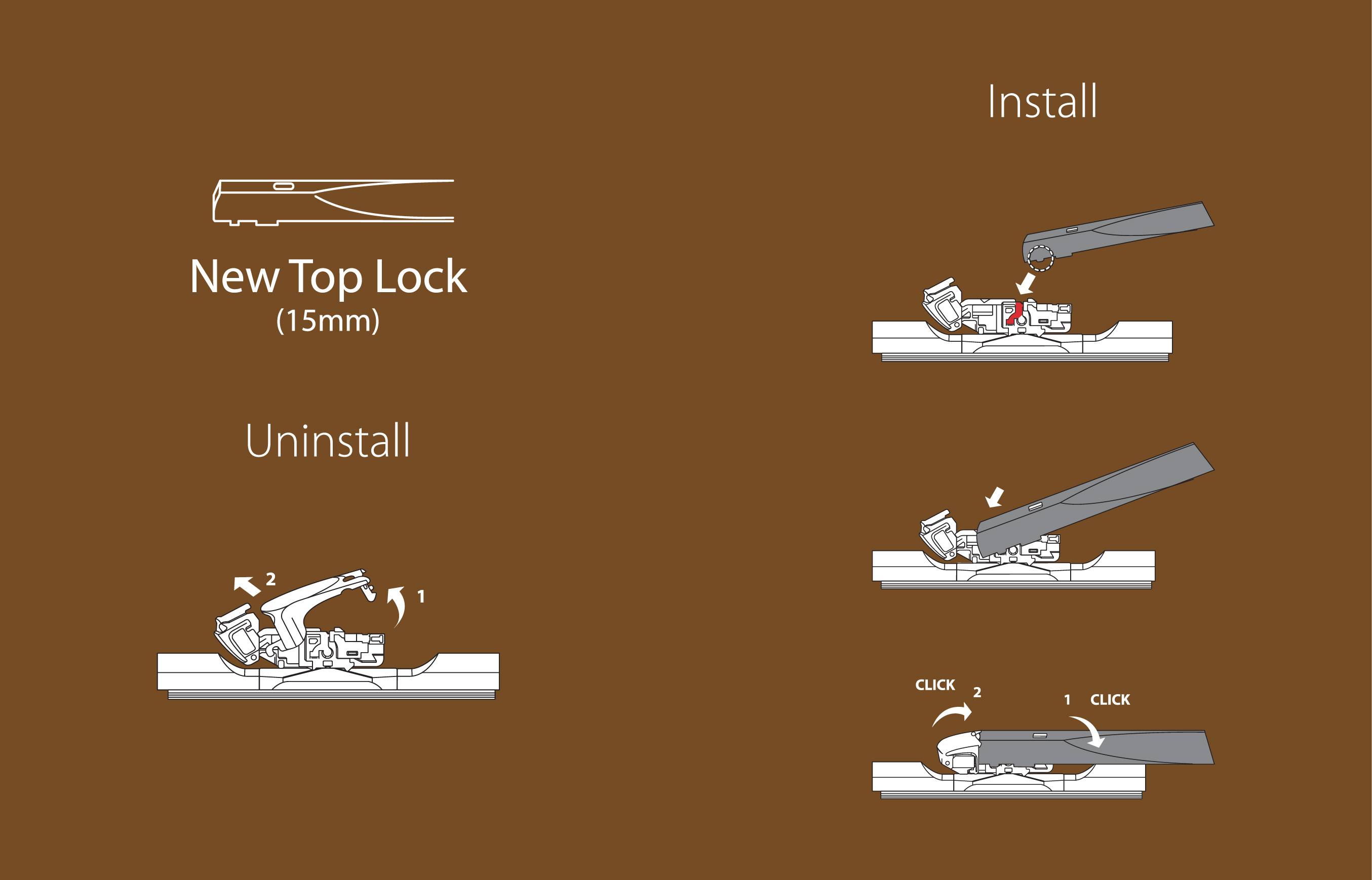 New Top Lock
(15mm)

Uninstall

2

1

Install

CLICK 2

1 CLICK