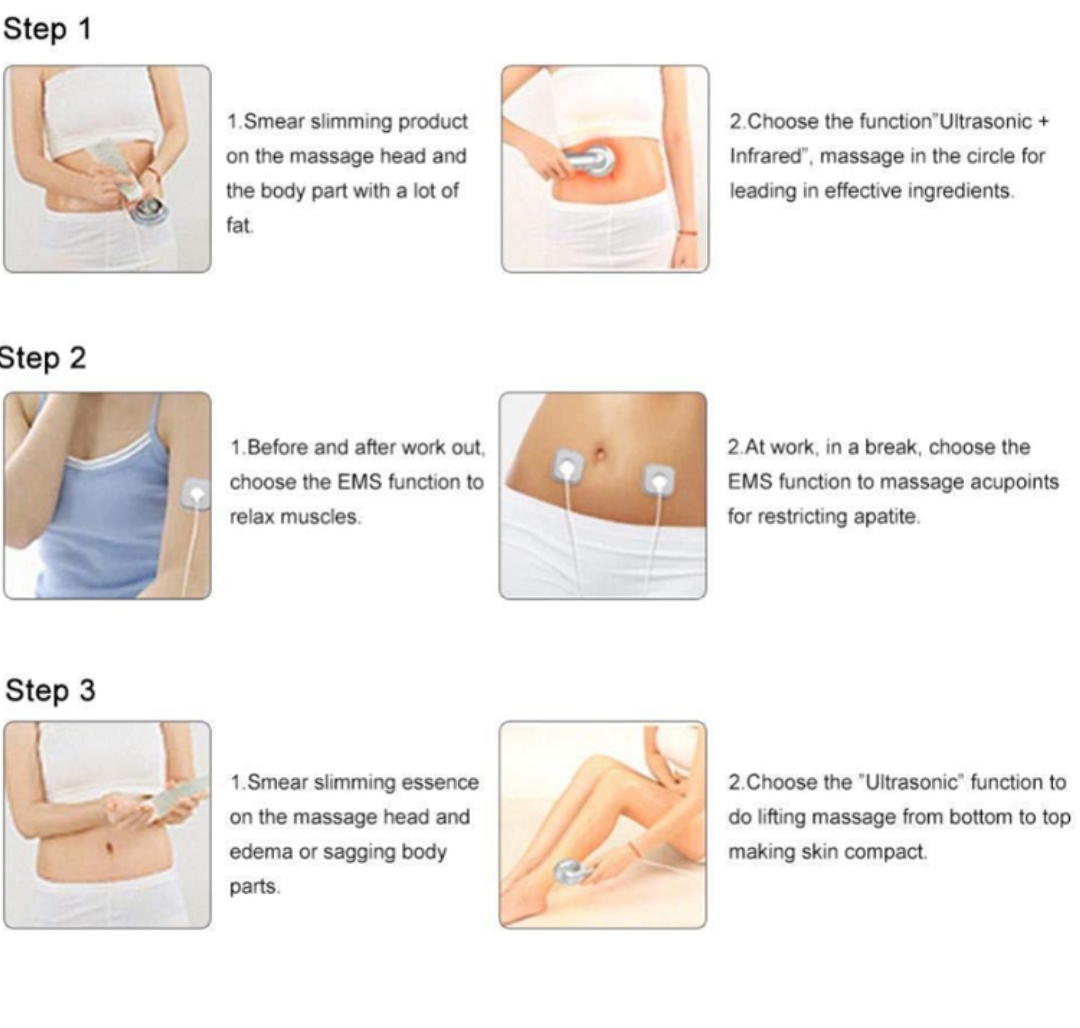 Step 1

1.Smear slimming product on the massage head and the body part with a lot of fat.

2.Choose the function"Ultrasonic + Infrared", massage in the circle for leading in effective ingredients.

Step 2

1.Before and after work out, choose the EMS function to relax muscles.

2.At work, in a break, choose the EMS function to massage acupoints for restricting apatite.

Step 3

1.Smear slimming essence on the massage head and edema or sagging body parts.

2.Choose the "Ultrasonic" function to do lifting massage from bottom to top making skin compact.