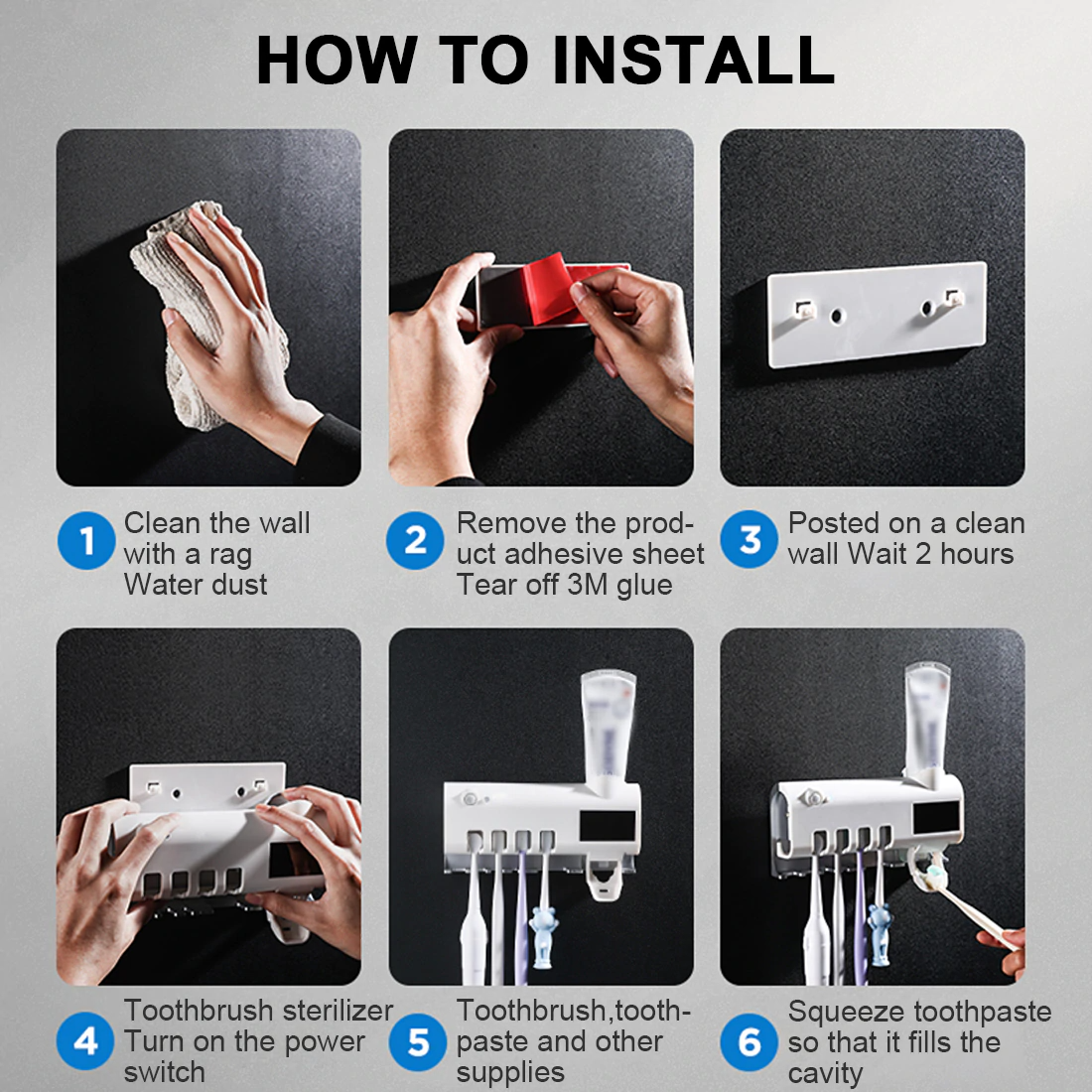 HOW TO INSTALL

1 Clean the wall with a rag Water dust

2 Remove the product adhesive sheet Tear off 3M glue

3 Posted on a clean wall Wait 2 hours

4 Toothbrush sterilizer Turn on the power switch

5 Toothbrush,toothpaste and other supplies

6 Squeeze toothpaste so that it fills the cavity