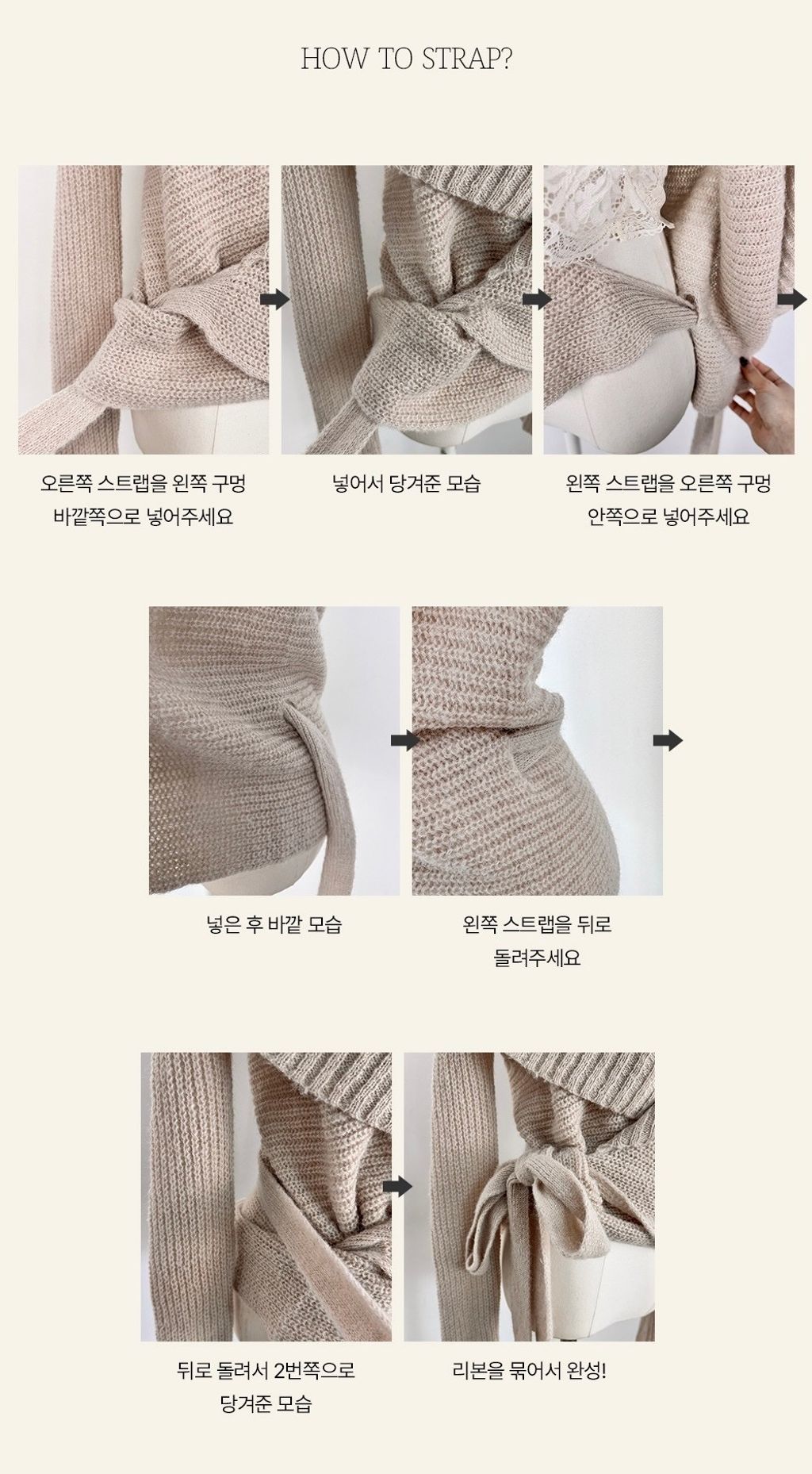 HOW TO STRAP?

오른쪽 스트랩을 왼쪽 구멍 바깥쪽으로 넣어주세요

넣어서 당겨준 모습

왼쪽 스트랩을 오른쪽 구멍 안쪽으로 넣어주세요

넣은 후 바깥 모습

왼쪽 스트랩을 뒤로 돌려주세요

뒤로 돌려서 2번쪽으로 당겨준 모습

리본을 묶어서 완성!