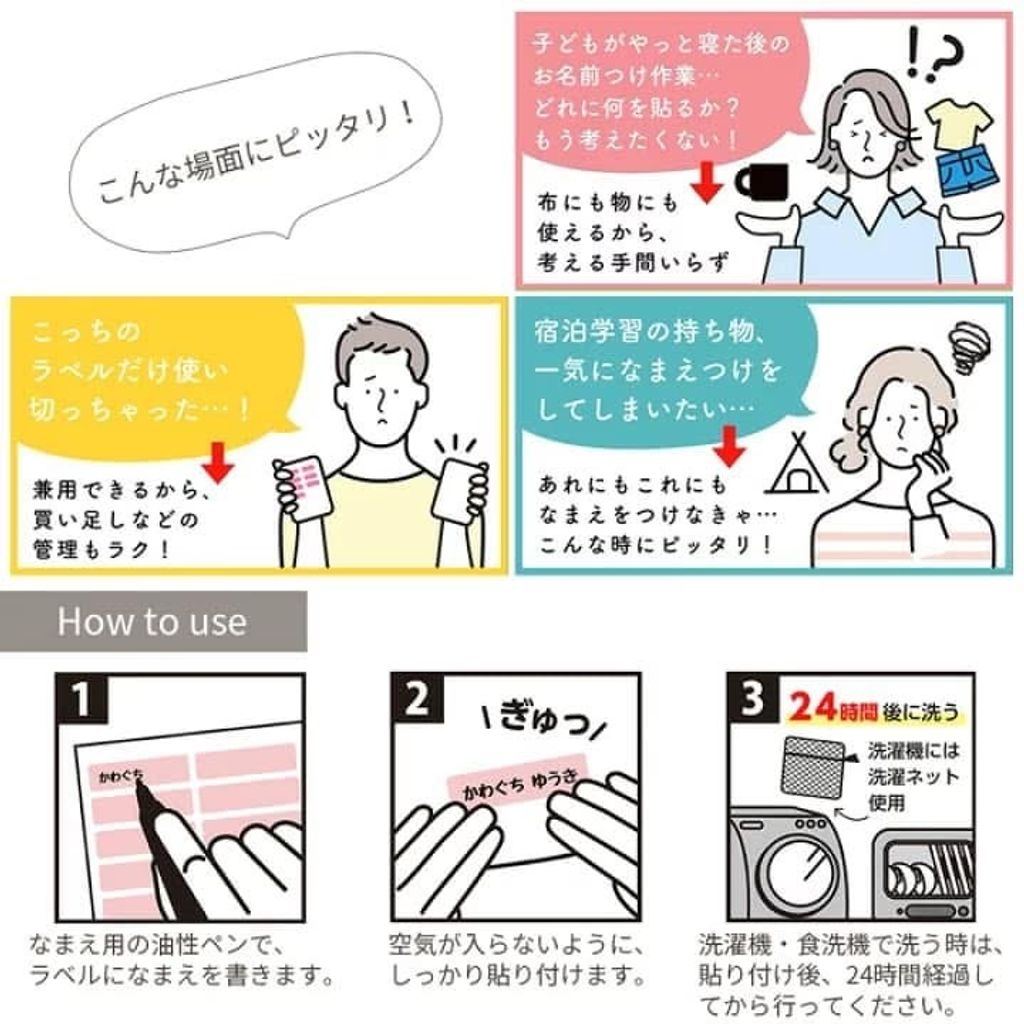 こんな場面にピッタリ！

子どもがやっと寝た後のお名前つけ作業…どれに何を貼るか？もう考えたくない！

!?

布にも物にも使えるから、考える手間いらず

こっちのラベルだけ使い切っちゃった…！

兼用できるから、買い足しなどの管理もラク！

宿泊学習の持ち物、一気になまえつけをしてしまいたい…

あれにもこれにもなまえをつけなきゃ…こんな時にピッタリ！

How to use

1

かわぐち

なまえ用の油性ペンで、ラベルになまえを書きます。

2

ぎゅっ

かわぐち ゆうき

空気が入らないように、しっかり貼り付けます。

3

24時間後に洗う

洗濯機には洗濯ネット使用

洗濯機・食洗機で洗う時は、貼り付け後、24時間経過してから行ってください。