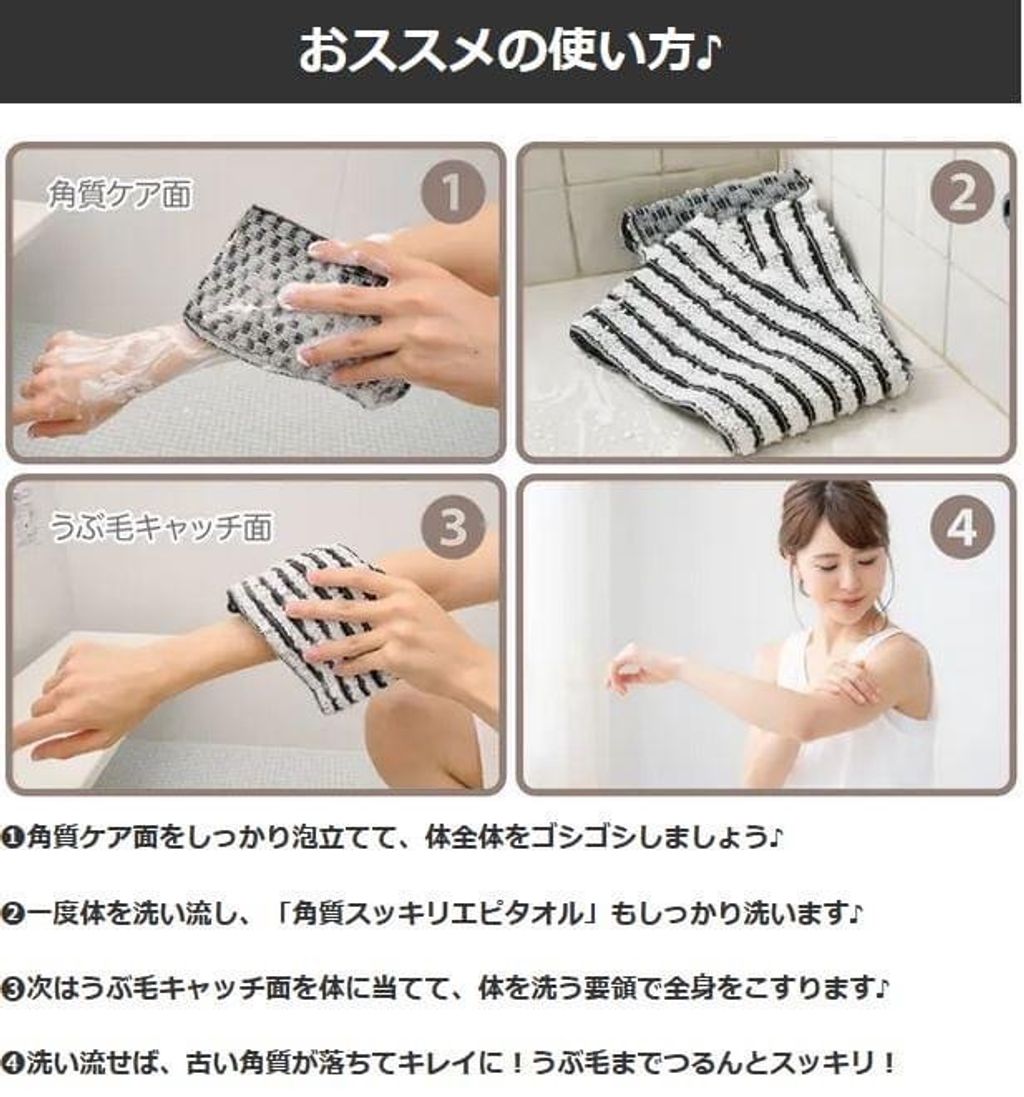 おススメの使い方♪

角質ケア面

1

2

うぶ毛キャッチ面

3

4

❶角質ケア面をしっかり泡立てて、体全体をゴシゴシしましょう♪

❷一度体を洗い流し、「角質スッキリエピタオル」もしっかり洗います♪

❸次はうぶ毛キャッチ面を体に当てて、体を洗う要領で全身をこすります♪

❹洗い流せば、古い角質が落ちてキレイに！うぶ毛までつるんとスッキリ！