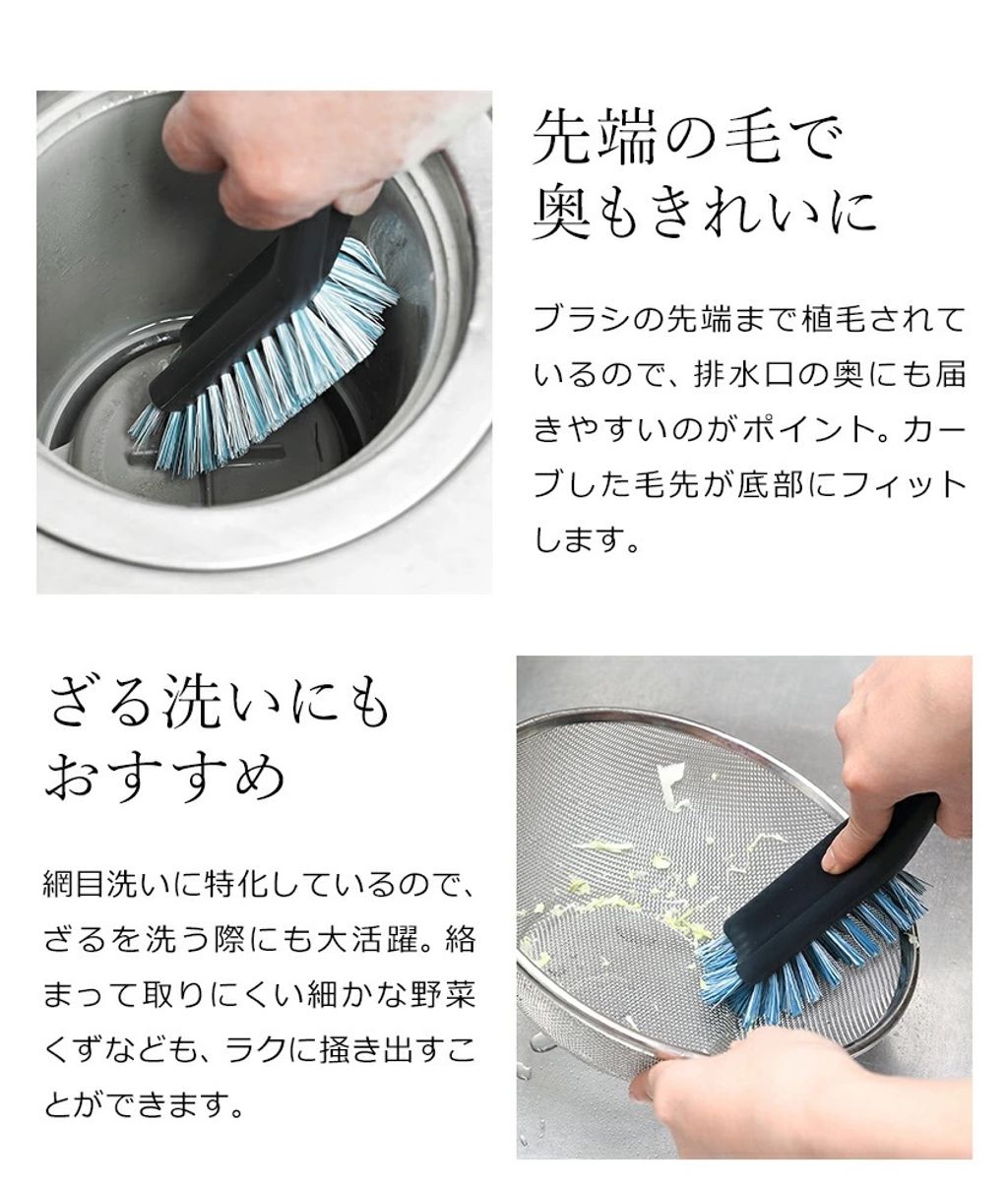 先端の毛で
奥もきれいに

ブラシの先端まで植毛されているので、排水口の奥にも届きやすいのがポイント。カーブした毛先が底部にフィットします。

ざる洗いにも
おすすめ

網目洗いに特化しているので、ざるを洗う際にも大活躍。絡まって取りにくい細かな野菜くずなども、ラクに掻き出すことができます。