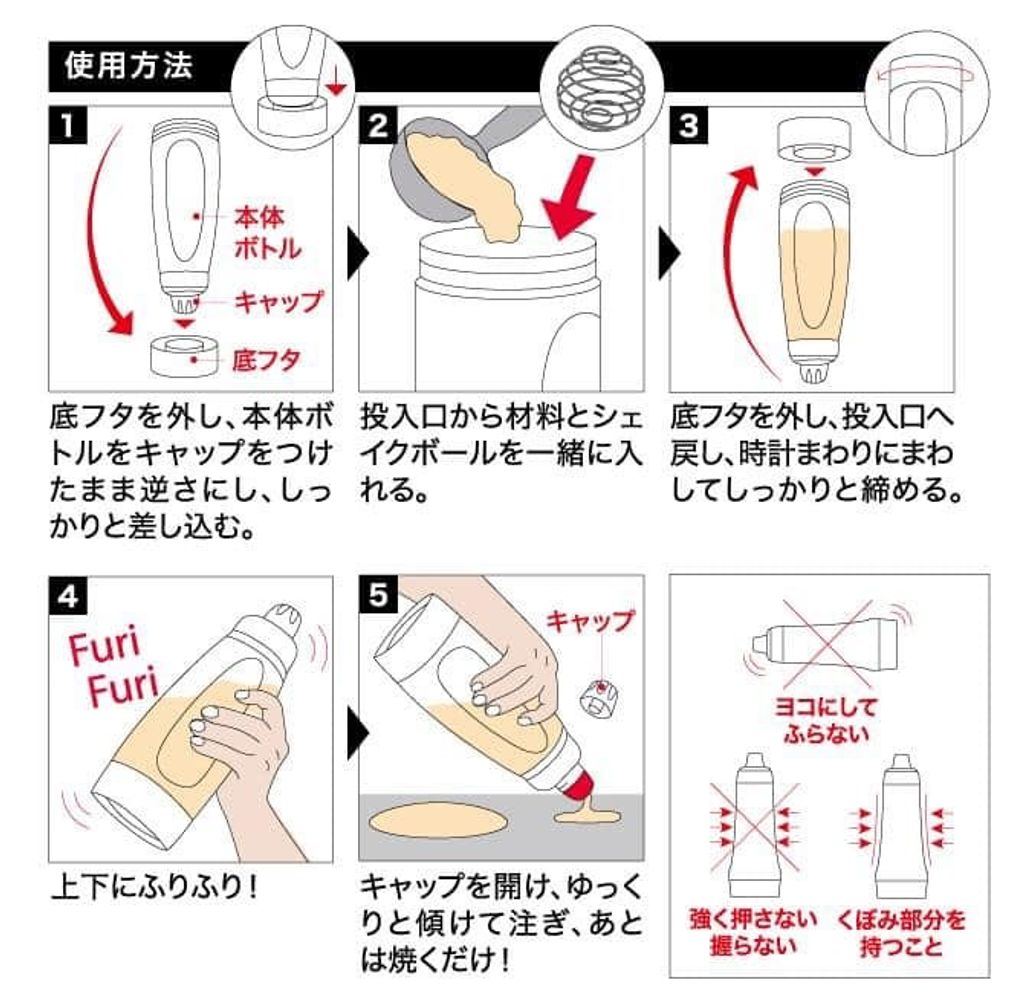 使用方法

1

本体ボトル

キャップ

底フタ

底フタを外し、本体ボトルをキャップをつけたまま逆さにし、しっかりと差し込む。

2

投入口から材料とシェイクボールを一緒に入れる。

3

底フタを外し、投入口へ戻し、時計まわりにまわしてしっかりと締める。

4

Furi Furi

上下にふりふり！

5

キャップ

キャップを開け、ゆっくりと傾けて注ぎ、あとは焼くだけ！

ヨコにしてふらない

強く押さない握らない

くぼみ部分を持つこと