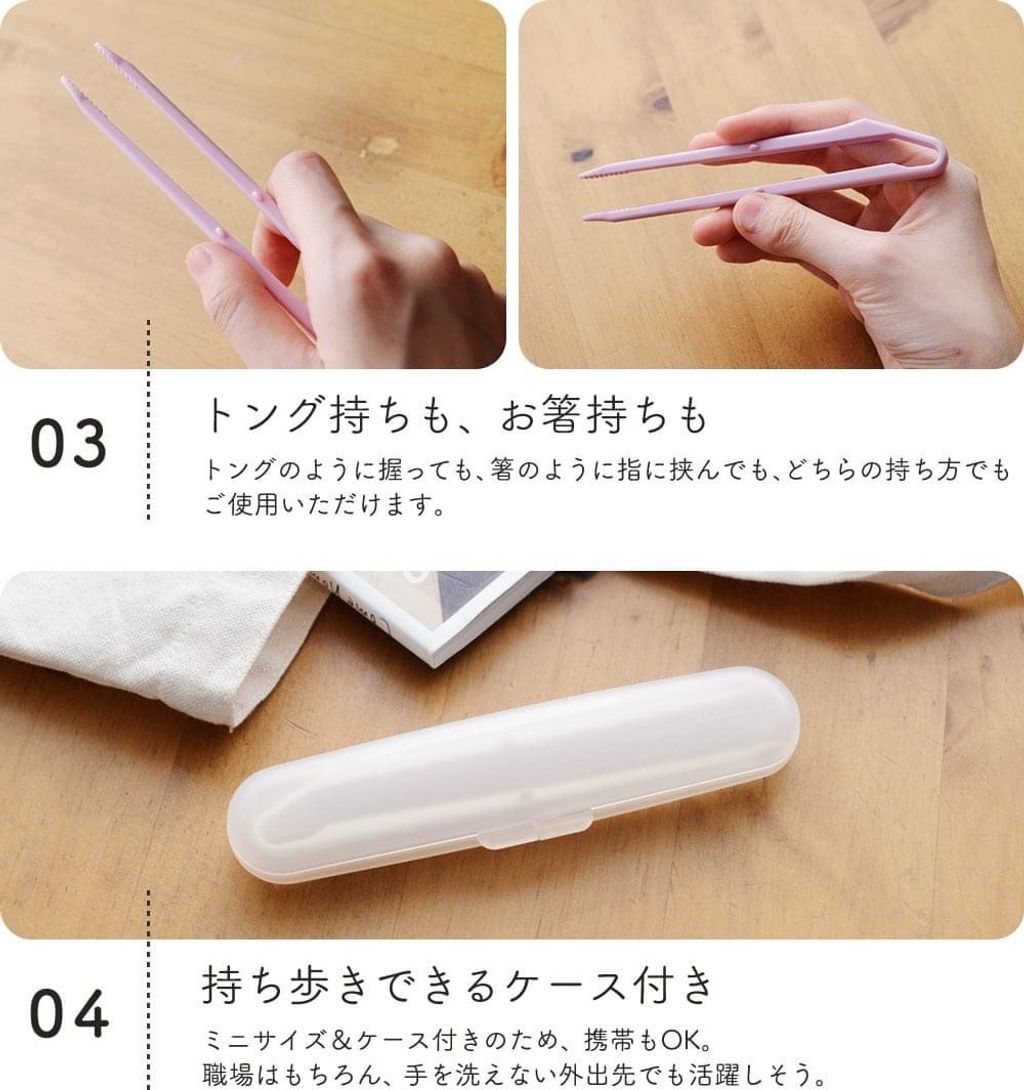 03

トング持ちも、お箸持ちも

トングのように握っても、箸のように指に挟んでも、どちらの持ち方でもご使用いただけます。

04

持ち歩きできるケース付き

ミニサイズ＆ケース付きのため、携帯もOK。
職場はもちろん、手を洗えない外出先でも活躍しそう。