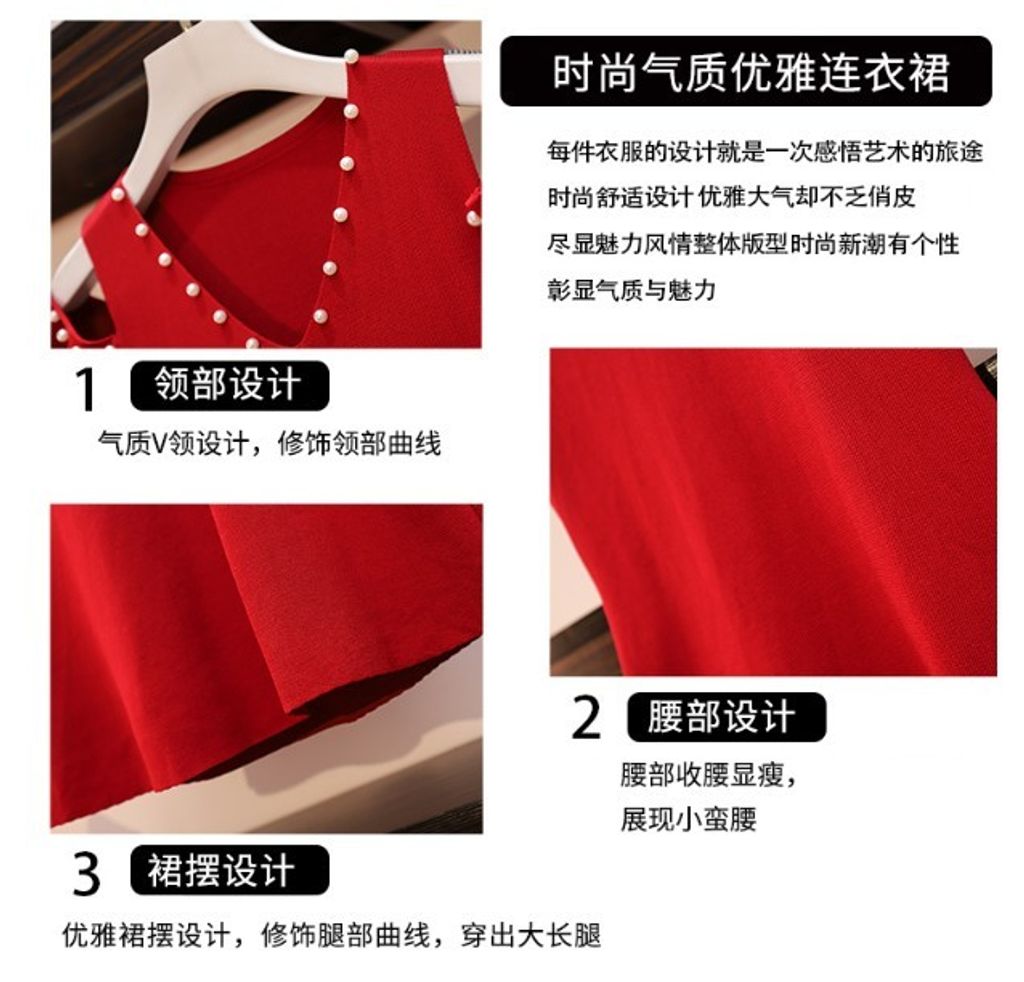 时尚气质优雅连衣裙

每件衣服的设计就是一次感悟艺术的旅途
时尚舒适设计 优雅大气却不乏俏皮
尽显魅力风情整体版型时尚新潮有个性
彰显气质与魅力

1 领部设计

气质V领设计，修饰领部曲线

2 腰部设计

腰部收腰显瘦，
展现小蛮腰

3 裙摆设计

优雅裙摆设计，修饰腿部曲线，穿出大长腿