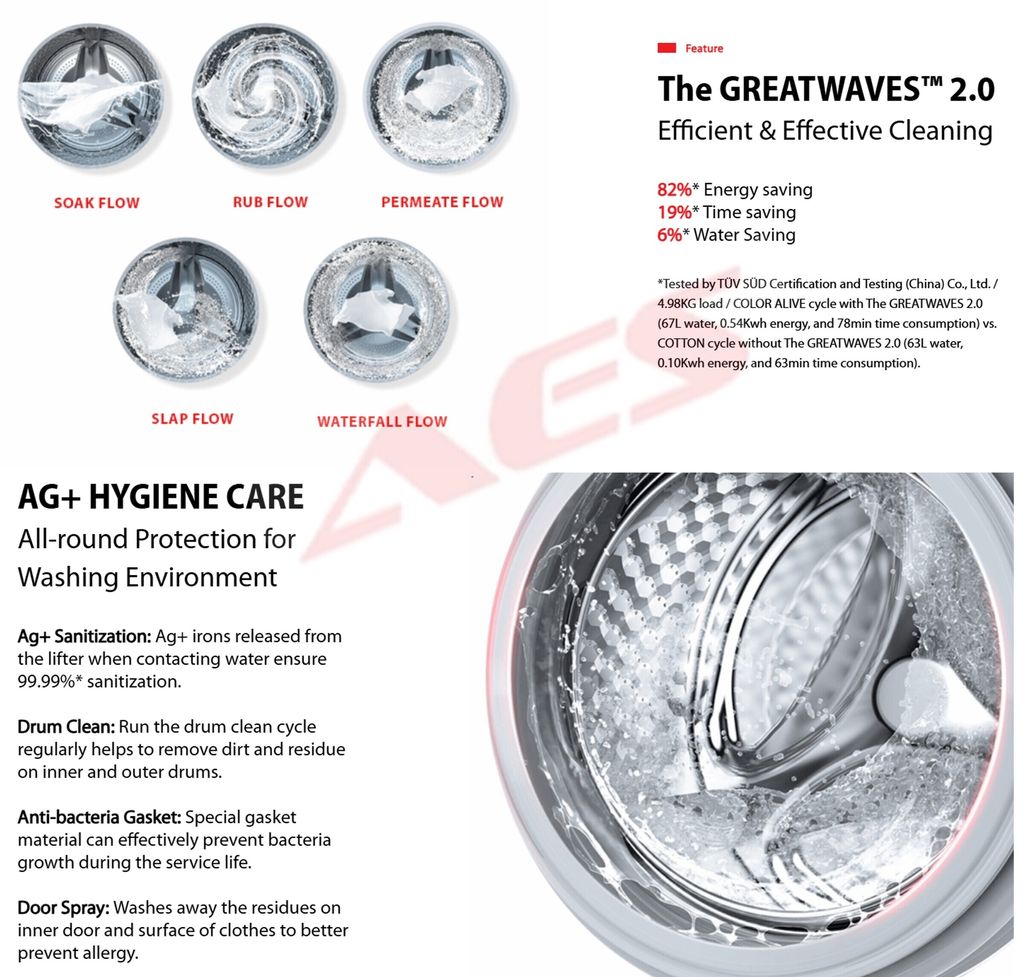 SOAK FLOW

RUB FLOW

PERMEATE FLOW

SLAP FLOW

WATERFALL FLOW

Feature

The GREATWAVES™ 2.0

Efficient & Effective Cleaning

82%* Energy saving
19%* Time saving
6%* Water Saving

*Tested by TÜV SÜD Certification and Testing (China) Co., Ltd. / 4.98KG load / COLOR ALIVE cycle with The GREATWAVES 2.0 (67L water, 0.54Kwh energy, and 78min time consumption) vs. COTTON cycle without The GREATWAVES 2.0 (63L water, 0.10Kwh energy, and 63min time consumption).

AES

AG+ HYGIENE CARE

All-round Protection for Washing Environment

Ag+ Sanitization: Ag+ irons released from the lifter when contacting water ensure 99.99%* sanitization.

Drum Clean: Run the drum clean cycle regularly helps to remove dirt and residue on inner and outer drums.

Anti-bacteria Gasket: Special gasket material can effectively prevent bacteria growth during the service life.

Door Spray: Washes away the residues on inner door and surface of clothes to better prevent allergy.