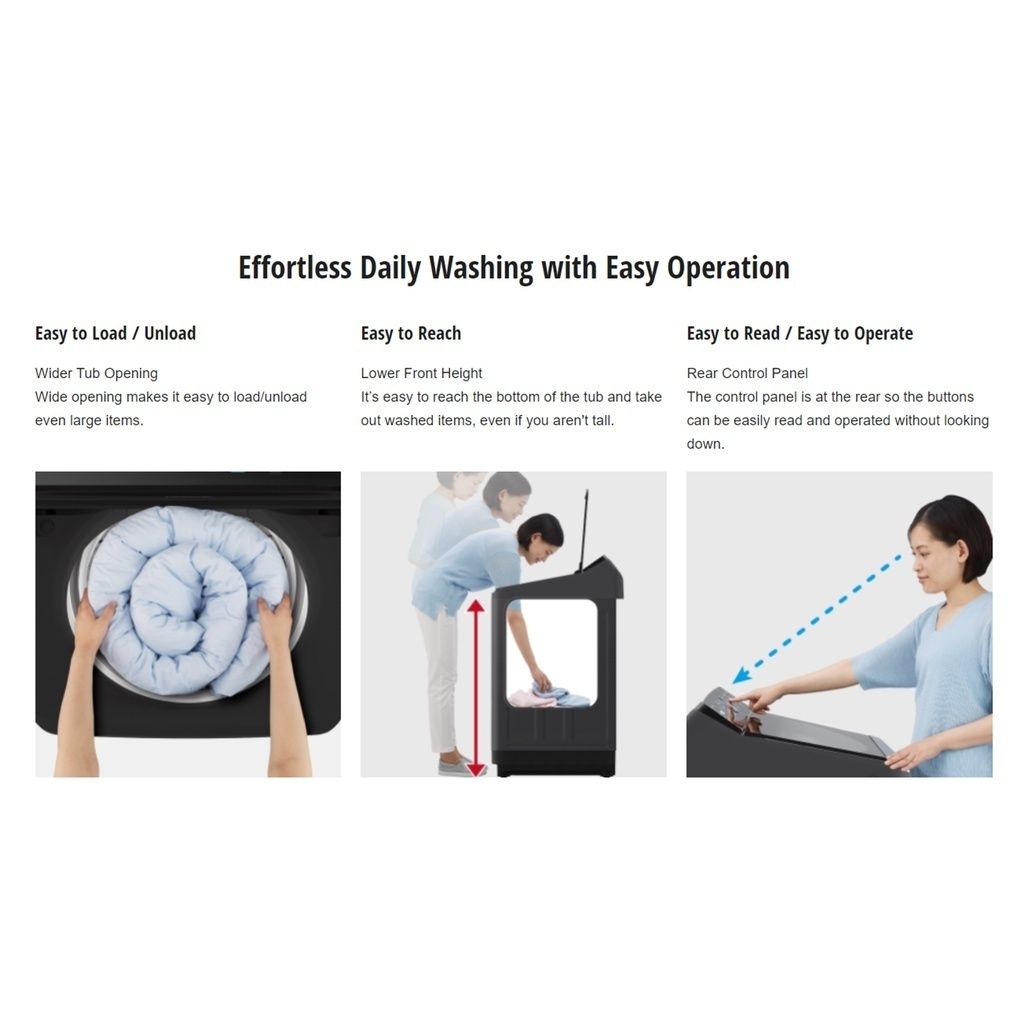 Effortless Daily Washing with Easy Operation

Easy to Load / Unload

Wider Tub Opening
Wide opening makes it easy to load/unload even large items.

Easy to Reach

Lower Front Height
It's easy to reach the bottom of the tub and take out washed items, even if you aren't tall.

Easy to Read / Easy to Operate

Rear Control Panel
The control panel is at the rear so the buttons can be easily read and operated without looking down.